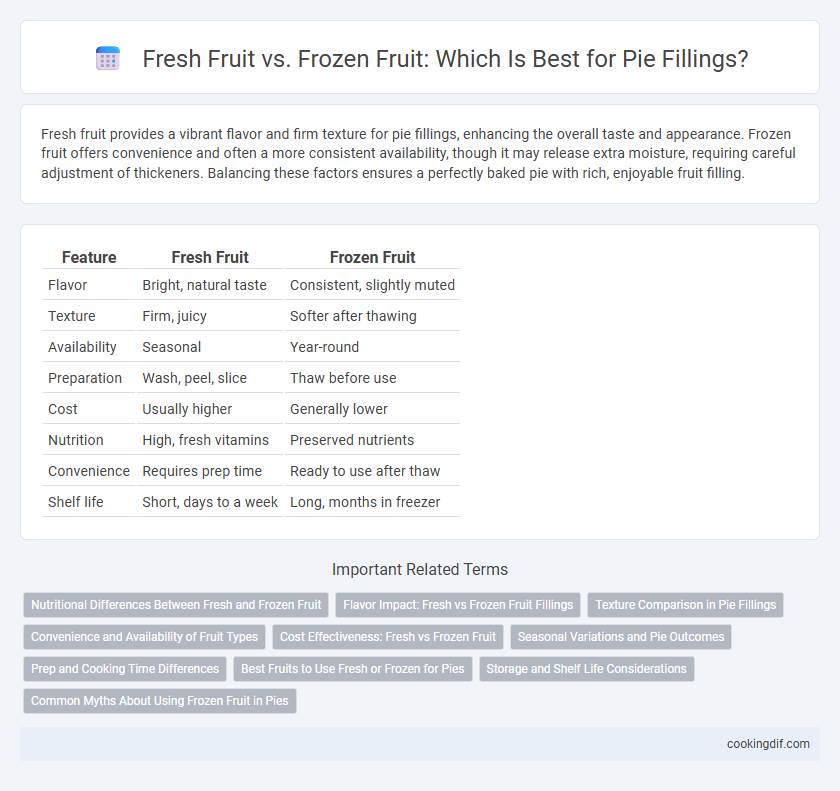 Fresh Fruit vs. Frozen Fruit: Which Is Best for Pie Fillings?

Fresh fruit provides a vibrant flavor and firm texture for pie fillings, enhancing the overall taste and appearance. Frozen fruit offers convenience and often a more consistent availability, though it may release extra moisture, requiring careful adjustment of thickeners. Balancing these factors ensures a perfectly baked pie with rich, enjoyable fruit filling.

| Feature | Fresh Fruit | Frozen Fruit |
|---|---|---|
| Flavor | Bright, natural taste | Consistent, slightly muted |
| Texture | Firm, juicy | Softer after thawing |
| Availability | Seasonal | Year-round |
| Preparation | Wash, peel, slice | Thaw before use |
| Cost | Usually higher | Generally lower |
| Nutrition | High, fresh vitamins | Preserved nutrients |
| Convenience | Requires prep time | Ready to use after thaw |
| Shelf life | Short, days to a week | Long, months in freezer |

Important Related Terms

Nutritional Differences Between Fresh and Frozen Fruit
Flavor Impact: Fresh vs Frozen Fruit Fillings
Texture Comparison in Pie Fillings
Convenience and Availability of Fruit Types
Cost Effectiveness: Fresh vs Frozen Fruit
Seasonal Variations and Pie Outcomes
Prep and Cooking Time Differences
Best Fruits to Use Fresh or Frozen for Pies
Storage and Shelf Life Considerations
Common Myths About Using Frozen Fruit in Pies

cookingdif.com