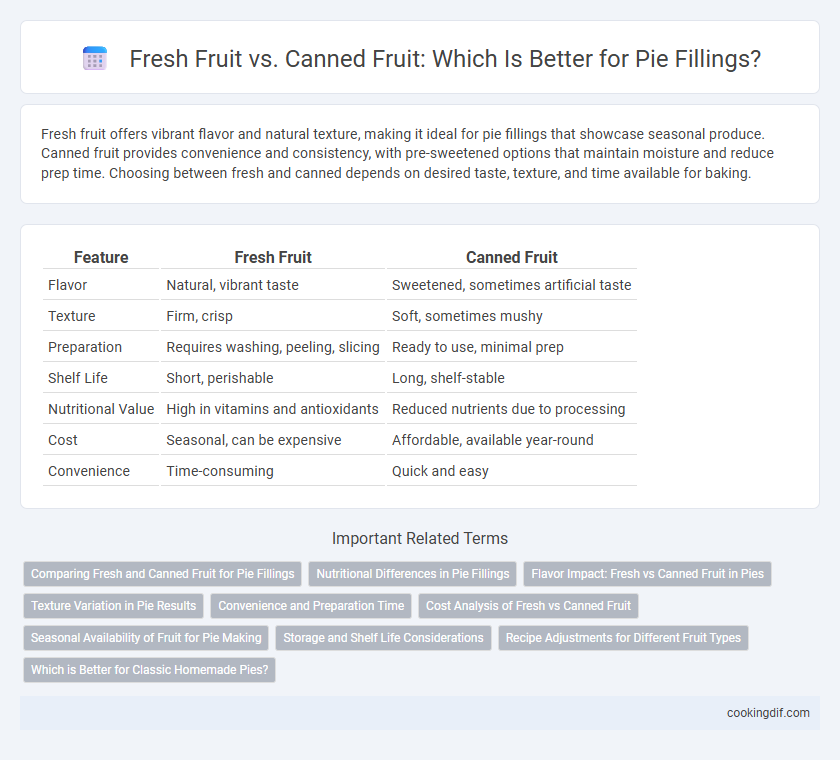 Fresh Fruit vs. Canned Fruit: Which Is Better for Pie Fillings?

Fresh fruit offers vibrant flavor and natural texture, making it ideal for pie fillings that showcase seasonal produce. Canned fruit provides convenience and consistency, with pre-sweetened options that maintain moisture and reduce prep time. Choosing between fresh and canned depends on desired taste, texture, and time available for baking.

| Feature | Fresh Fruit | Canned Fruit |
|---|---|---|
| Flavor | Natural, vibrant taste | Sweetened, sometimes artificial taste |
| Texture | Firm, crisp | Soft, sometimes mushy |
| Preparation | Requires washing, peeling, slicing | Ready to use, minimal prep |
| Shelf Life | Short, perishable | Long, shelf-stable |
| Nutritional Value | High in vitamins and antioxidants | Reduced nutrients due to processing |
| Cost | Seasonal, can be expensive | Affordable, available year-round |
| Convenience | Time-consuming | Quick and easy |

Important Related Terms

Comparing Fresh and Canned Fruit for Pie Fillings
Nutritional Differences in Pie Fillings
Flavor Impact: Fresh vs Canned Fruit in Pies
Texture Variation in Pie Results
Convenience and Preparation Time
Cost Analysis of Fresh vs Canned Fruit
Seasonal Availability of Fruit for Pie Making
Storage and Shelf Life Considerations
Recipe Adjustments for Different Fruit Types
Which is Better for Classic Homemade Pies?

cookingdif.com