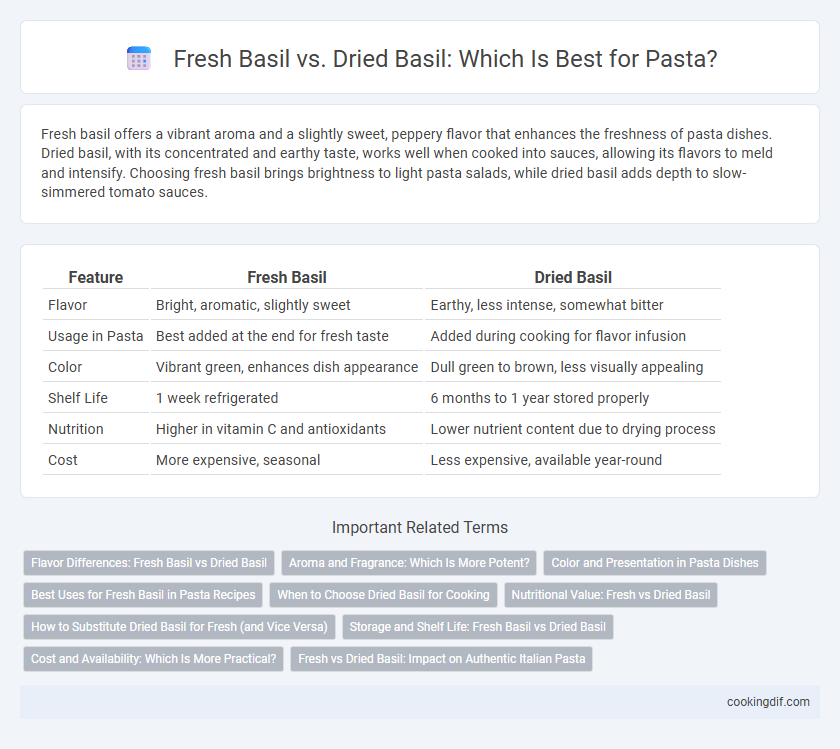 Fresh Basil vs. Dried Basil: Which Is Best for Pasta?

Fresh basil offers a vibrant aroma and a slightly sweet, peppery flavor that enhances the freshness of pasta dishes. Dried basil, with its concentrated and earthy taste, works well when cooked into sauces, allowing its flavors to meld and intensify. Choosing fresh basil brings brightness to light pasta salads, while dried basil adds depth to slow-simmered tomato sauces.

| Feature | Fresh Basil | Dried Basil |
|---|---|---|
| Flavor | Bright, aromatic, slightly sweet | Earthy, less intense, somewhat bitter |
| Usage in Pasta | Best added at the end for fresh taste | Added during cooking for flavor infusion |
| Color | Vibrant green, enhances dish appearance | Dull green to brown, less visually appealing |
| Shelf Life | 1 week refrigerated | 6 months to 1 year stored properly |
| Nutrition | Higher in vitamin C and antioxidants | Lower nutrient content due to drying process |
| Cost | More expensive, seasonal | Less expensive, available year-round |

Important Related Terms

Flavor Differences: Fresh Basil vs Dried Basil
Aroma and Fragrance: Which Is More Potent?
Color and Presentation in Pasta Dishes
Best Uses for Fresh Basil in Pasta Recipes
When to Choose Dried Basil for Cooking
Nutritional Value: Fresh vs Dried Basil
How to Substitute Dried Basil for Fresh (and Vice Versa)
Storage and Shelf Life: Fresh Basil vs Dried Basil
Cost and Availability: Which Is More Practical?
Fresh vs Dried Basil: Impact on Authentic Italian Pasta

cookingdif.com