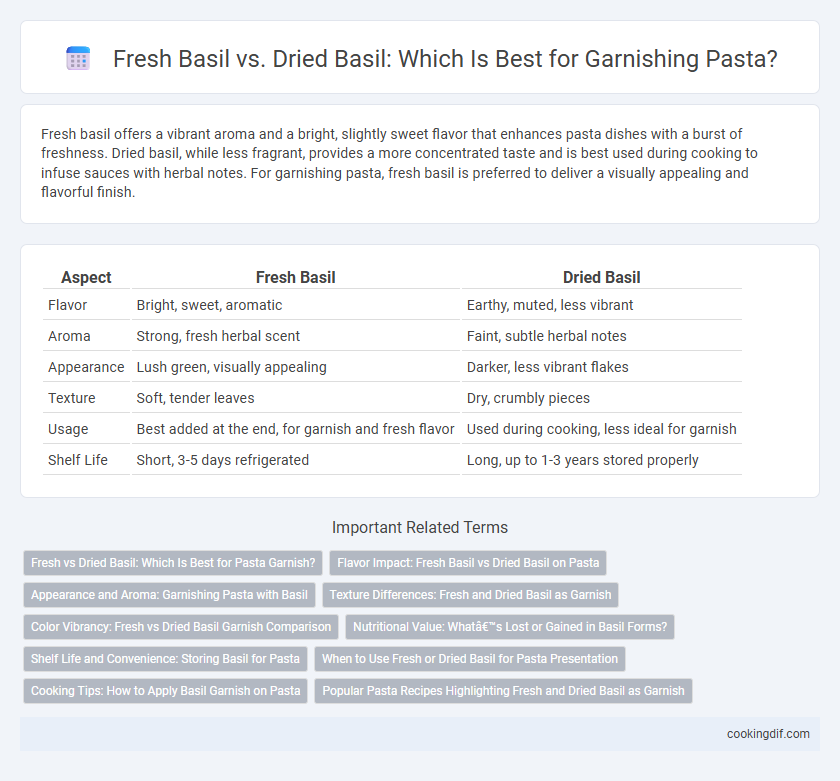 Fresh Basil vs. Dried Basil: Which Is Best for Garnishing Pasta?

Fresh basil offers a vibrant aroma and a bright, slightly sweet flavor that enhances pasta dishes with a burst of freshness. Dried basil, while less fragrant, provides a more concentrated taste and is best used during cooking to infuse sauces with herbal notes. For garnishing pasta, fresh basil is preferred to deliver a visually appealing and flavorful finish.

| Aspect | Fresh Basil | Dried Basil |
|---|---|---|
| Flavor | Bright, sweet, aromatic | Earthy, muted, less vibrant |
| Aroma | Strong, fresh herbal scent | Faint, subtle herbal notes |
| Appearance | Lush green, visually appealing | Darker, less vibrant flakes |
| Texture | Soft, tender leaves | Dry, crumbly pieces |
| Usage | Best added at the end, for garnish and fresh flavor | Used during cooking, less ideal for garnish |
| Shelf Life | Short, 3-5 days refrigerated | Long, up to 1-3 years stored properly |

Important Related Terms

Fresh vs Dried Basil: Which Is Best for Pasta Garnish?
Flavor Impact: Fresh Basil vs Dried Basil on Pasta
Appearance and Aroma: Garnishing Pasta with Basil
Texture Differences: Fresh and Dried Basil as Garnish
Color Vibrancy: Fresh vs Dried Basil Garnish Comparison
Nutritional Value: Whatâ€™s Lost or Gained in Basil Forms?
Shelf Life and Convenience: Storing Basil for Pasta
When to Use Fresh or Dried Basil for Pasta Presentation
Cooking Tips: How to Apply Basil Garnish on Pasta
Popular Pasta Recipes Highlighting Fresh and Dried Basil as Garnish

cookingdif.com