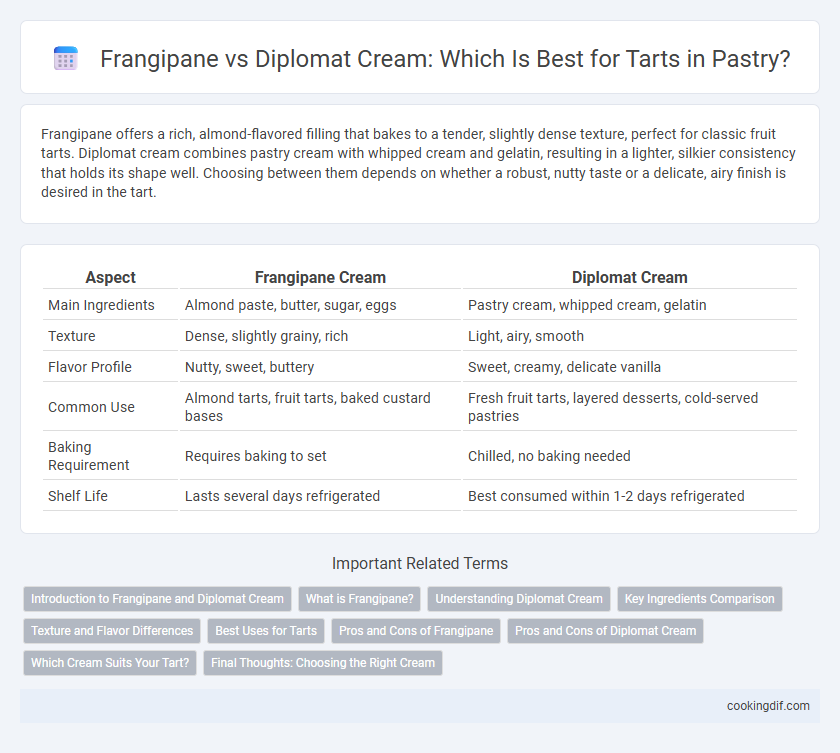 Frangipane vs Diplomat Cream: Which Is Best for Tarts in Pastry?

Frangipane offers a rich, almond-flavored filling that bakes to a tender, slightly dense texture, perfect for classic fruit tarts. Diplomat cream combines pastry cream with whipped cream and gelatin, resulting in a lighter, silkier consistency that holds its shape well. Choosing between them depends on whether a robust, nutty taste or a delicate, airy finish is desired in the tart.

| Aspect | Frangipane Cream | Diplomat Cream |
|---|---|---|
| Main Ingredients | Almond paste, butter, sugar, eggs | Pastry cream, whipped cream, gelatin |
| Texture | Dense, slightly grainy, rich | Light, airy, smooth |
| Flavor Profile | Nutty, sweet, buttery | Sweet, creamy, delicate vanilla |
| Common Use | Almond tarts, fruit tarts, baked custard bases | Fresh fruit tarts, layered desserts, cold-served pastries |
| Baking Requirement | Requires baking to set | Chilled, no baking needed |
| Shelf Life | Lasts several days refrigerated | Best consumed within 1-2 days refrigerated |

Important Related Terms

Introduction to Frangipane and Diplomat Cream
What is Frangipane?
Understanding Diplomat Cream
Key Ingredients Comparison
Texture and Flavor Differences
Best Uses for Tarts
Pros and Cons of Frangipane
Pros and Cons of Diplomat Cream
Which Cream Suits Your Tart?
Final Thoughts: Choosing the Right Cream

cookingdif.com