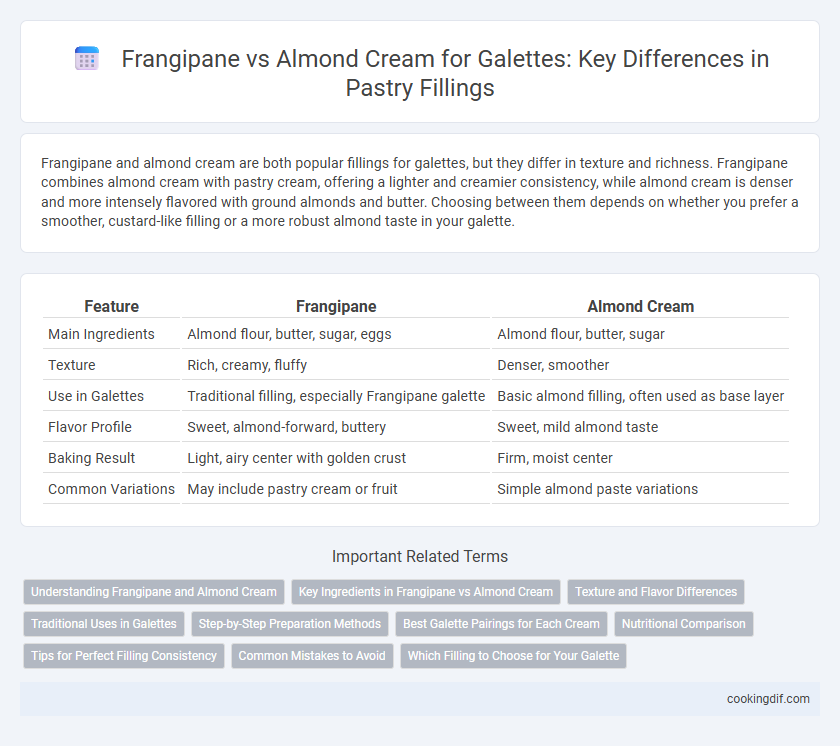 Frangipane vs Almond Cream for Galettes: Key Differences in Pastry Fillings

Frangipane and almond cream are both popular fillings for galettes, but they differ in texture and richness. Frangipane combines almond cream with pastry cream, offering a lighter and creamier consistency, while almond cream is denser and more intensely flavored with ground almonds and butter. Choosing between them depends on whether you prefer a smoother, custard-like filling or a more robust almond taste in your galette.

| Feature | Frangipane | Almond Cream |
|---|---|---|
| Main Ingredients | Almond flour, butter, sugar, eggs | Almond flour, butter, sugar |
| Texture | Rich, creamy, fluffy | Denser, smoother |
| Use in Galettes | Traditional filling, especially Frangipane galette | Basic almond filling, often used as base layer |
| Flavor Profile | Sweet, almond-forward, buttery | Sweet, mild almond taste |
| Baking Result | Light, airy center with golden crust | Firm, moist center |
| Common Variations | May include pastry cream or fruit | Simple almond paste variations |

Important Related Terms

Understanding Frangipane and Almond Cream
Key Ingredients in Frangipane vs Almond Cream
Texture and Flavor Differences
Traditional Uses in Galettes
Step-by-Step Preparation Methods
Best Galette Pairings for Each Cream
Nutritional Comparison
Tips for Perfect Filling Consistency
Common Mistakes to Avoid
Which Filling to Choose for Your Galette

cookingdif.com