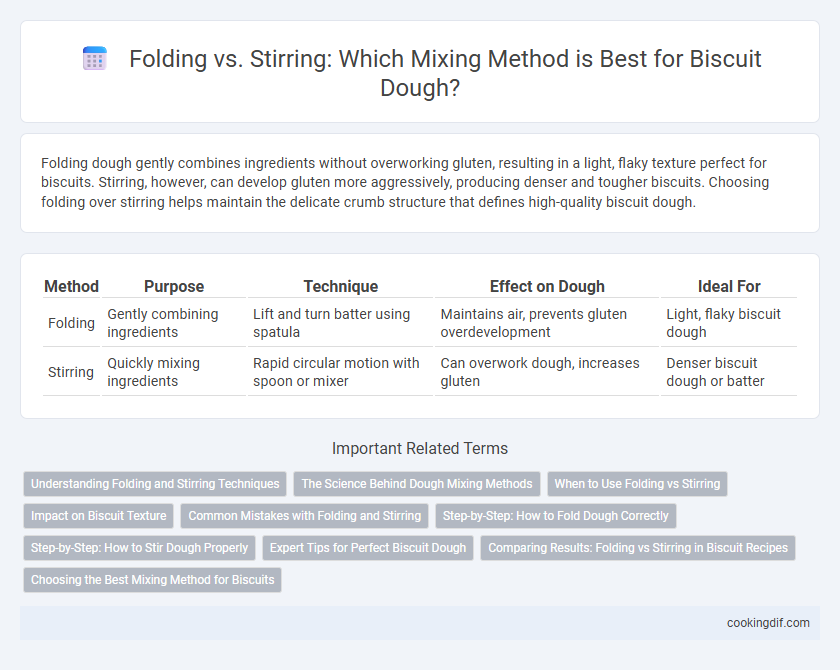 Folding vs. Stirring: Which Mixing Method is Best for Biscuit Dough?

Folding dough gently combines ingredients without overworking gluten, resulting in a light, flaky texture perfect for biscuits. Stirring, however, can develop gluten more aggressively, producing denser and tougher biscuits. Choosing folding over stirring helps maintain the delicate crumb structure that defines high-quality biscuit dough.

| Method | Purpose | Technique | Effect on Dough | Ideal For |
|---|---|---|---|---|
| Folding | Gently combining ingredients | Lift and turn batter using spatula | Maintains air, prevents gluten overdevelopment | Light, flaky biscuit dough |
| Stirring | Quickly mixing ingredients | Rapid circular motion with spoon or mixer | Can overwork dough, increases gluten | Denser biscuit dough or batter |

Important Related Terms

Understanding Folding and Stirring Techniques
The Science Behind Dough Mixing Methods
When to Use Folding vs Stirring
Impact on Biscuit Texture
Common Mistakes with Folding and Stirring
Step-by-Step: How to Fold Dough Correctly
Step-by-Step: How to Stir Dough Properly
Expert Tips for Perfect Biscuit Dough
Comparing Results: Folding vs Stirring in Biscuit Recipes
Choosing the Best Mixing Method for Biscuits

cookingdif.com