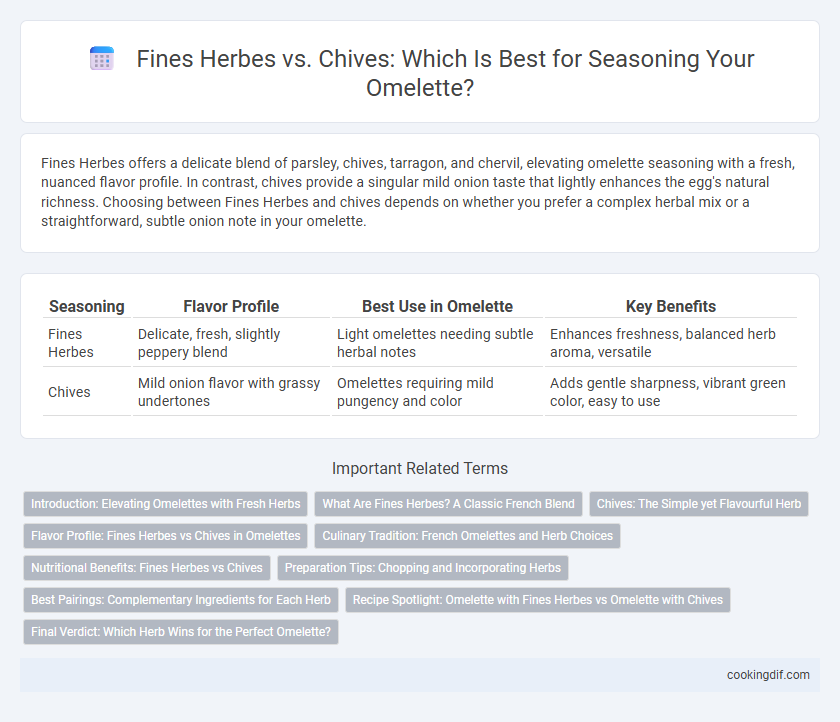 Fines Herbes vs. Chives: Which Is Best for Seasoning Your Omelette?

Fines Herbes offers a delicate blend of parsley, chives, tarragon, and chervil, elevating omelette seasoning with a fresh, nuanced flavor profile. In contrast, chives provide a singular mild onion taste that lightly enhances the egg's natural richness. Choosing between Fines Herbes and chives depends on whether you prefer a complex herbal mix or a straightforward, subtle onion note in your omelette.

| Seasoning | Flavor Profile | Best Use in Omelette | Key Benefits |
|---|---|---|---|
| Fines Herbes | Delicate, fresh, slightly peppery blend | Light omelettes needing subtle herbal notes | Enhances freshness, balanced herb aroma, versatile |
| Chives | Mild onion flavor with grassy undertones | Omelettes requiring mild pungency and color | Adds gentle sharpness, vibrant green color, easy to use |

Important Related Terms

Introduction: Elevating Omelettes with Fresh Herbs
What Are Fines Herbes? A Classic French Blend
Chives: The Simple yet Flavourful Herb
Flavor Profile: Fines Herbes vs Chives in Omelettes
Culinary Tradition: French Omelettes and Herb Choices
Nutritional Benefits: Fines Herbes vs Chives
Preparation Tips: Chopping and Incorporating Herbs
Best Pairings: Complementary Ingredients for Each Herb
Recipe Spotlight: Omelette with Fines Herbes vs Omelette with Chives
Final Verdict: Which Herb Wins for the Perfect Omelette?

cookingdif.com