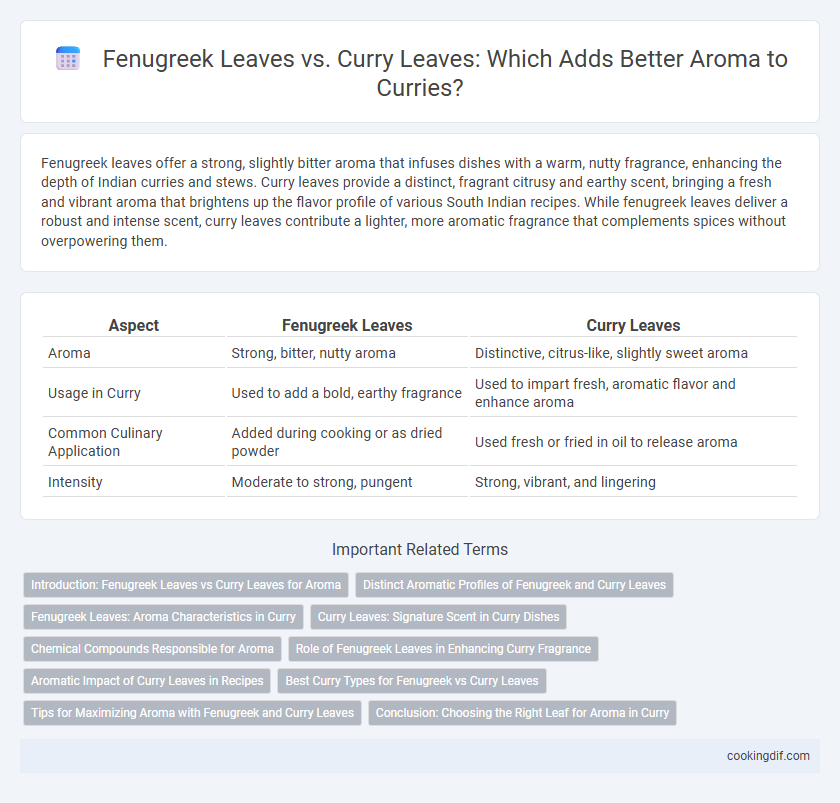 Fenugreek Leaves vs. Curry Leaves: Which Adds Better Aroma to Curries?

Fenugreek leaves offer a strong, slightly bitter aroma that infuses dishes with a warm, nutty fragrance, enhancing the depth of Indian curries and stews. Curry leaves provide a distinct, fragrant citrusy and earthy scent, bringing a fresh and vibrant aroma that brightens up the flavor profile of various South Indian recipes. While fenugreek leaves deliver a robust and intense scent, curry leaves contribute a lighter, more aromatic fragrance that complements spices without overpowering them.

| Aspect | Fenugreek Leaves | Curry Leaves |
|---|---|---|
| Aroma | Strong, bitter, nutty aroma | Distinctive, citrus-like, slightly sweet aroma |
| Usage in Curry | Used to add a bold, earthy fragrance | Used to impart fresh, aromatic flavor and enhance aroma |
| Common Culinary Application | Added during cooking or as dried powder | Used fresh or fried in oil to release aroma |
| Intensity | Moderate to strong, pungent | Strong, vibrant, and lingering |

Important Related Terms

Introduction: Fenugreek Leaves vs Curry Leaves for Aroma
Distinct Aromatic Profiles of Fenugreek and Curry Leaves
Fenugreek Leaves: Aroma Characteristics in Curry
Curry Leaves: Signature Scent in Curry Dishes
Chemical Compounds Responsible for Aroma
Role of Fenugreek Leaves in Enhancing Curry Fragrance
Aromatic Impact of Curry Leaves in Recipes
Best Curry Types for Fenugreek vs Curry Leaves
Tips for Maximizing Aroma with Fenugreek and Curry Leaves
Conclusion: Choosing the Right Leaf for Aroma in Curry

cookingdif.com