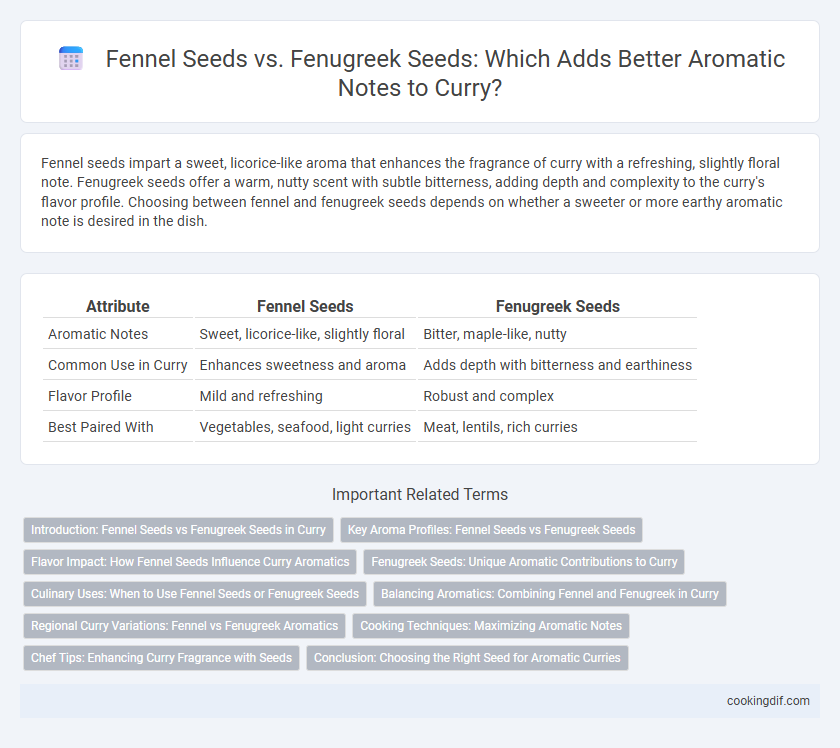 Fennel Seeds vs. Fenugreek Seeds: Which Adds Better Aromatic Notes to Curry?

Fennel seeds impart a sweet, licorice-like aroma that enhances the fragrance of curry with a refreshing, slightly floral note. Fenugreek seeds offer a warm, nutty scent with subtle bitterness, adding depth and complexity to the curry's flavor profile. Choosing between fennel and fenugreek seeds depends on whether a sweeter or more earthy aromatic note is desired in the dish.

| Attribute | Fennel Seeds | Fenugreek Seeds |
|---|---|---|
| Aromatic Notes | Sweet, licorice-like, slightly floral | Bitter, maple-like, nutty |
| Common Use in Curry | Enhances sweetness and aroma | Adds depth with bitterness and earthiness |
| Flavor Profile | Mild and refreshing | Robust and complex |
| Best Paired With | Vegetables, seafood, light curries | Meat, lentils, rich curries |

Important Related Terms

Introduction: Fennel Seeds vs Fenugreek Seeds in Curry
Key Aroma Profiles: Fennel Seeds vs Fenugreek Seeds
Flavor Impact: How Fennel Seeds Influence Curry Aromatics
Fenugreek Seeds: Unique Aromatic Contributions to Curry
Culinary Uses: When to Use Fennel Seeds or Fenugreek Seeds
Balancing Aromatics: Combining Fennel and Fenugreek in Curry
Regional Curry Variations: Fennel vs Fenugreek Aromatics
Cooking Techniques: Maximizing Aromatic Notes
Chef Tips: Enhancing Curry Fragrance with Seeds
Conclusion: Choosing the Right Seed for Aromatic Curries

cookingdif.com