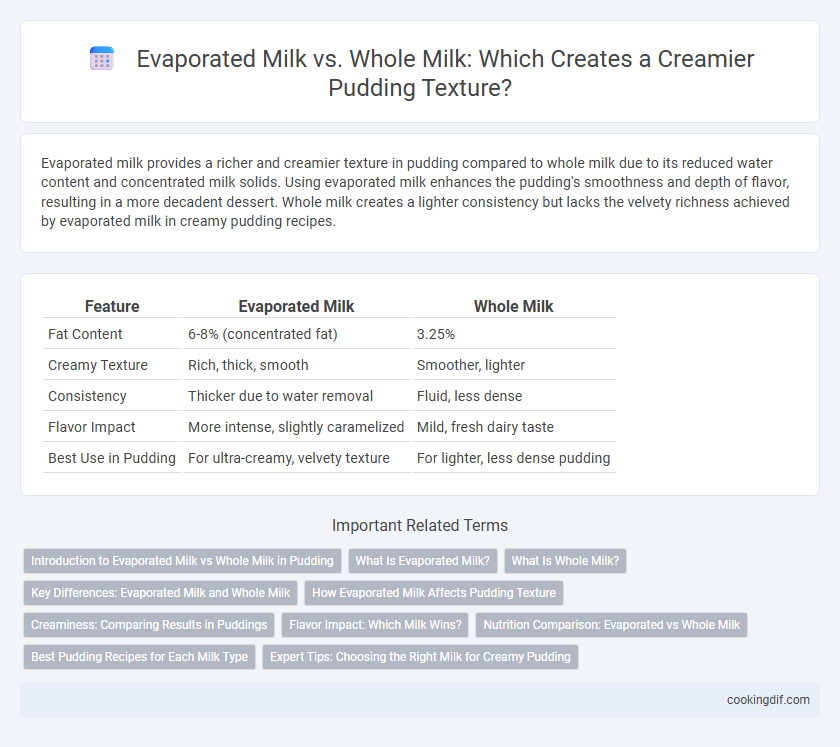 Evaporated Milk vs. Whole Milk: Which Creates a Creamier Pudding Texture?

Evaporated milk provides a richer and creamier texture in pudding compared to whole milk due to its reduced water content and concentrated milk solids. Using evaporated milk enhances the pudding's smoothness and depth of flavor, resulting in a more decadent dessert. Whole milk creates a lighter consistency but lacks the velvety richness achieved by evaporated milk in creamy pudding recipes.

| Feature | Evaporated Milk | Whole Milk |
|---|---|---|
| Fat Content | 6-8% (concentrated fat) | 3.25% |
| Creamy Texture | Rich, thick, smooth | Smoother, lighter |
| Consistency | Thicker due to water removal | Fluid, less dense |
| Flavor Impact | More intense, slightly caramelized | Mild, fresh dairy taste |
| Best Use in Pudding | For ultra-creamy, velvety texture | For lighter, less dense pudding |

Important Related Terms

Introduction to Evaporated Milk vs Whole Milk in Pudding
What Is Evaporated Milk?
What Is Whole Milk?
Key Differences: Evaporated Milk and Whole Milk
How Evaporated Milk Affects Pudding Texture
Creaminess: Comparing Results in Puddings
Flavor Impact: Which Milk Wins?
Nutrition Comparison: Evaporated vs Whole Milk
Best Pudding Recipes for Each Milk Type
Expert Tips: Choosing the Right Milk for Creamy Pudding

cookingdif.com