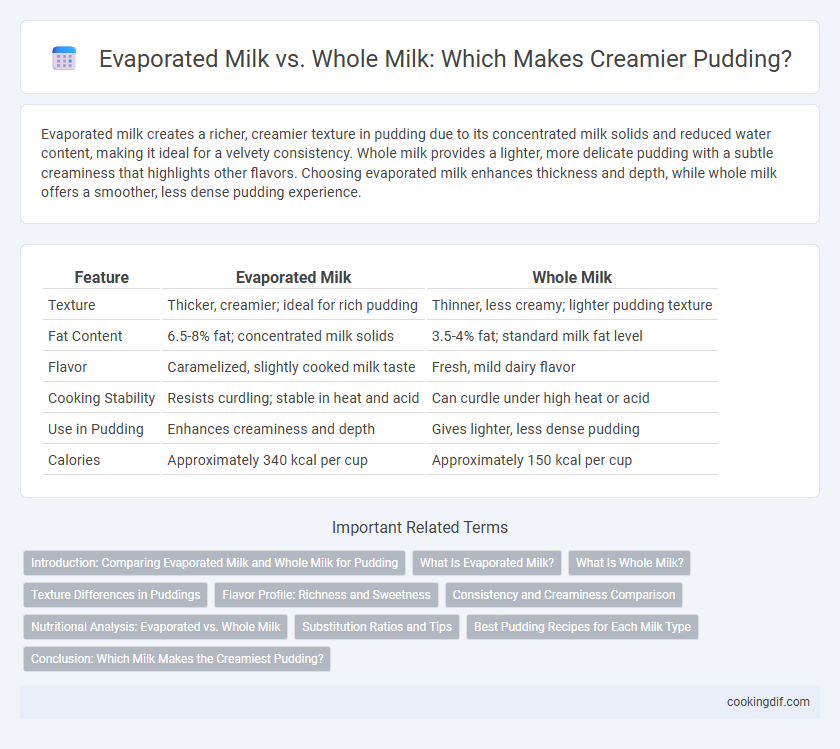 Evaporated Milk vs. Whole Milk: Which Makes Creamier Pudding?

Evaporated milk creates a richer, creamier texture in pudding due to its concentrated milk solids and reduced water content, making it ideal for a velvety consistency. Whole milk provides a lighter, more delicate pudding with a subtle creaminess that highlights other flavors. Choosing evaporated milk enhances thickness and depth, while whole milk offers a smoother, less dense pudding experience.

| Feature | Evaporated Milk | Whole Milk |
|---|---|---|
| Texture | Thicker, creamier; ideal for rich pudding | Thinner, less creamy; lighter pudding texture |
| Fat Content | 6.5-8% fat; concentrated milk solids | 3.5-4% fat; standard milk fat level |
| Flavor | Caramelized, slightly cooked milk taste | Fresh, mild dairy flavor |
| Cooking Stability | Resists curdling; stable in heat and acid | Can curdle under high heat or acid |
| Use in Pudding | Enhances creaminess and depth | Gives lighter, less dense pudding |
| Calories | Approximately 340 kcal per cup | Approximately 150 kcal per cup |

Important Related Terms

Introduction: Comparing Evaporated Milk and Whole Milk for Pudding
What Is Evaporated Milk?
What Is Whole Milk?
Texture Differences in Puddings
Flavor Profile: Richness and Sweetness
Consistency and Creaminess Comparison
Nutritional Analysis: Evaporated vs. Whole Milk
Substitution Ratios and Tips
Best Pudding Recipes for Each Milk Type
Conclusion: Which Milk Makes the Creamiest Pudding?

cookingdif.com