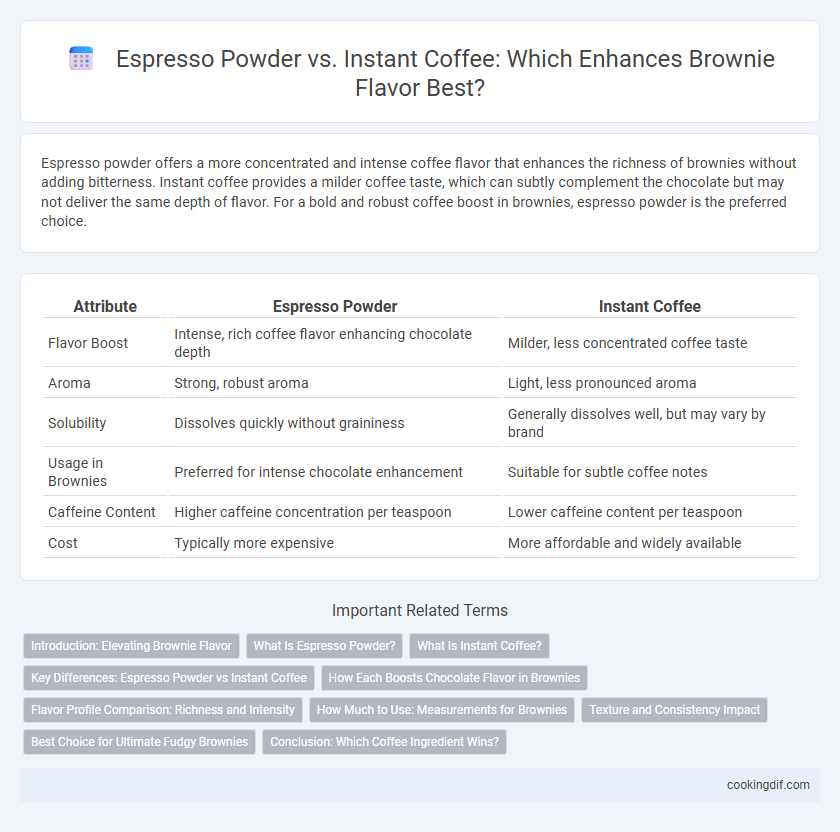 Espresso Powder vs. Instant Coffee: Which Enhances Brownie Flavor Best?

Espresso powder offers a more concentrated and intense coffee flavor that enhances the richness of brownies without adding bitterness. Instant coffee provides a milder coffee taste, which can subtly complement the chocolate but may not deliver the same depth of flavor. For a bold and robust coffee boost in brownies, espresso powder is the preferred choice.

| Attribute | Espresso Powder | Instant Coffee |
|---|---|---|
| Flavor Boost | Intense, rich coffee flavor enhancing chocolate depth | Milder, less concentrated coffee taste |
| Aroma | Strong, robust aroma | Light, less pronounced aroma |
| Solubility | Dissolves quickly without graininess | Generally dissolves well, but may vary by brand |
| Usage in Brownies | Preferred for intense chocolate enhancement | Suitable for subtle coffee notes |
| Caffeine Content | Higher caffeine concentration per teaspoon | Lower caffeine content per teaspoon |
| Cost | Typically more expensive | More affordable and widely available |

Important Related Terms

Introduction: Elevating Brownie Flavor
What Is Espresso Powder?
What Is Instant Coffee?
Key Differences: Espresso Powder vs Instant Coffee
How Each Boosts Chocolate Flavor in Brownies
Flavor Profile Comparison: Richness and Intensity
How Much to Use: Measurements for Brownies
Texture and Consistency Impact
Best Choice for Ultimate Fudgy Brownies
Conclusion: Which Coffee Ingredient Wins?

cookingdif.com