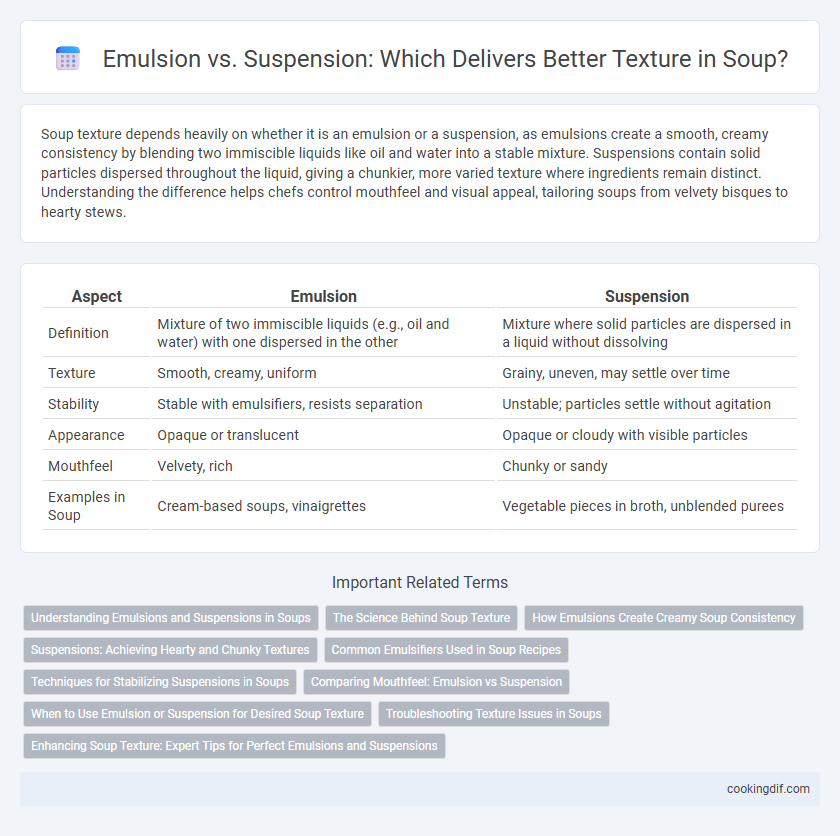 Emulsion vs. Suspension: Which Delivers Better Texture in Soup?

Soup texture depends heavily on whether it is an emulsion or a suspension, as emulsions create a smooth, creamy consistency by blending two immiscible liquids like oil and water into a stable mixture. Suspensions contain solid particles dispersed throughout the liquid, giving a chunkier, more varied texture where ingredients remain distinct. Understanding the difference helps chefs control mouthfeel and visual appeal, tailoring soups from velvety bisques to hearty stews.

| Aspect | Emulsion | Suspension |
|---|---|---|
| Definition | Mixture of two immiscible liquids (e.g., oil and water) with one dispersed in the other | Mixture where solid particles are dispersed in a liquid without dissolving |
| Texture | Smooth, creamy, uniform | Grainy, uneven, may settle over time |
| Stability | Stable with emulsifiers, resists separation | Unstable; particles settle without agitation |
| Appearance | Opaque or translucent | Opaque or cloudy with visible particles |
| Mouthfeel | Velvety, rich | Chunky or sandy |
| Examples in Soup | Cream-based soups, vinaigrettes | Vegetable pieces in broth, unblended purees |

Important Related Terms

Understanding Emulsions and Suspensions in Soups
The Science Behind Soup Texture
How Emulsions Create Creamy Soup Consistency
Suspensions: Achieving Hearty and Chunky Textures
Common Emulsifiers Used in Soup Recipes
Techniques for Stabilizing Suspensions in Soups
Comparing Mouthfeel: Emulsion vs Suspension
When to Use Emulsion or Suspension for Desired Soup Texture
Troubleshooting Texture Issues in Soups
Enhancing Soup Texture: Expert Tips for Perfect Emulsions and Suspensions

cookingdif.com