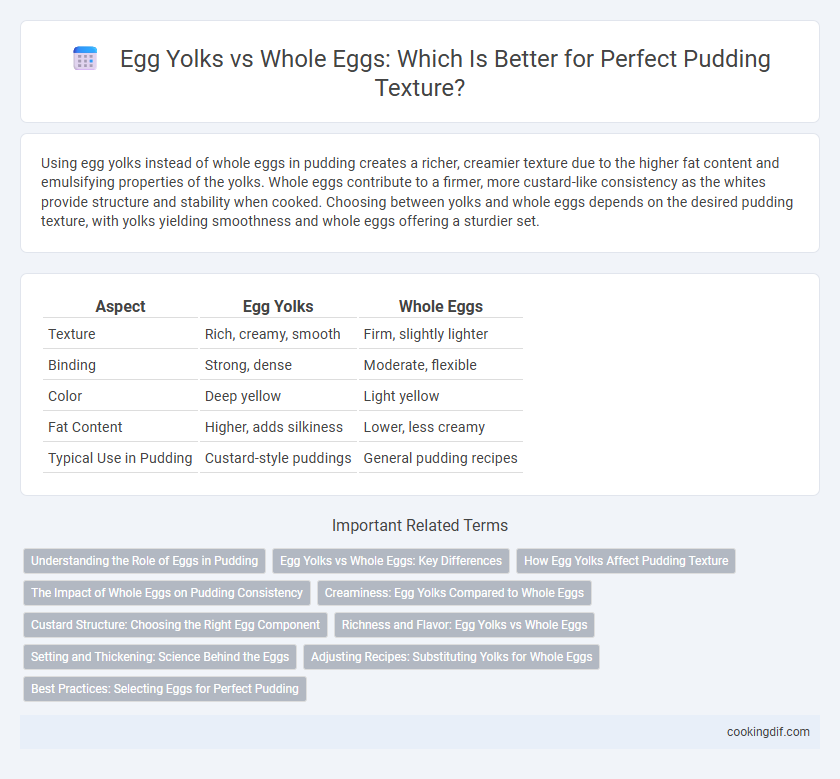 Egg Yolks vs Whole Eggs: Which Is Better for Perfect Pudding Texture?

Using egg yolks instead of whole eggs in pudding creates a richer, creamier texture due to the higher fat content and emulsifying properties of the yolks. Whole eggs contribute to a firmer, more custard-like consistency as the whites provide structure and stability when cooked. Choosing between yolks and whole eggs depends on the desired pudding texture, with yolks yielding smoothness and whole eggs offering a sturdier set.

| Aspect | Egg Yolks | Whole Eggs |
|---|---|---|
| Texture | Rich, creamy, smooth | Firm, slightly lighter |
| Binding | Strong, dense | Moderate, flexible |
| Color | Deep yellow | Light yellow |
| Fat Content | Higher, adds silkiness | Lower, less creamy |
| Typical Use in Pudding | Custard-style puddings | General pudding recipes |

Important Related Terms

Understanding the Role of Eggs in Pudding
Egg Yolks vs Whole Eggs: Key Differences
How Egg Yolks Affect Pudding Texture
The Impact of Whole Eggs on Pudding Consistency
Creaminess: Egg Yolks Compared to Whole Eggs
Custard Structure: Choosing the Right Egg Component
Richness and Flavor: Egg Yolks vs Whole Eggs
Setting and Thickening: Science Behind the Eggs
Adjusting Recipes: Substituting Yolks for Whole Eggs
Best Practices: Selecting Eggs for Perfect Pudding

cookingdif.com