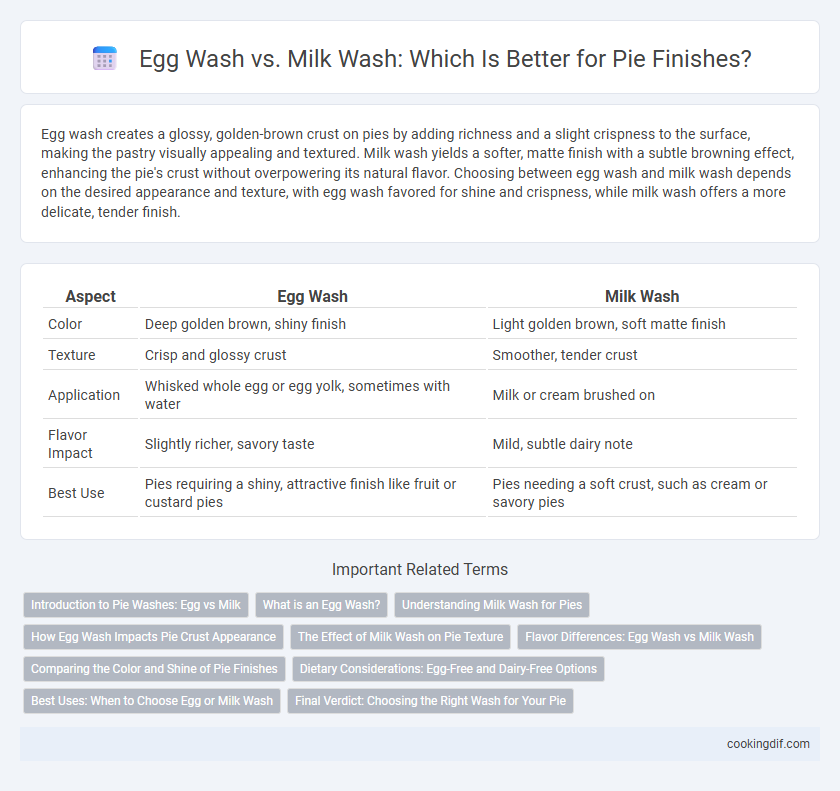 Egg Wash vs. Milk Wash: Which Is Better for Pie Finishes?

Egg wash creates a glossy, golden-brown crust on pies by adding richness and a slight crispness to the surface, making the pastry visually appealing and textured. Milk wash yields a softer, matte finish with a subtle browning effect, enhancing the pie's crust without overpowering its natural flavor. Choosing between egg wash and milk wash depends on the desired appearance and texture, with egg wash favored for shine and crispness, while milk wash offers a more delicate, tender finish.

| Aspect | Egg Wash | Milk Wash |
|---|---|---|
| Color | Deep golden brown, shiny finish | Light golden brown, soft matte finish |
| Texture | Crisp and glossy crust | Smoother, tender crust |
| Application | Whisked whole egg or egg yolk, sometimes with water | Milk or cream brushed on |
| Flavor Impact | Slightly richer, savory taste | Mild, subtle dairy note |
| Best Use | Pies requiring a shiny, attractive finish like fruit or custard pies | Pies needing a soft crust, such as cream or savory pies |

Important Related Terms

Introduction to Pie Washes: Egg vs Milk
What is an Egg Wash?
Understanding Milk Wash for Pies
How Egg Wash Impacts Pie Crust Appearance
The Effect of Milk Wash on Pie Texture
Flavor Differences: Egg Wash vs Milk Wash
Comparing the Color and Shine of Pie Finishes
Dietary Considerations: Egg-Free and Dairy-Free Options
Best Uses: When to Choose Egg or Milk Wash
Final Verdict: Choosing the Right Wash for Your Pie

cookingdif.com