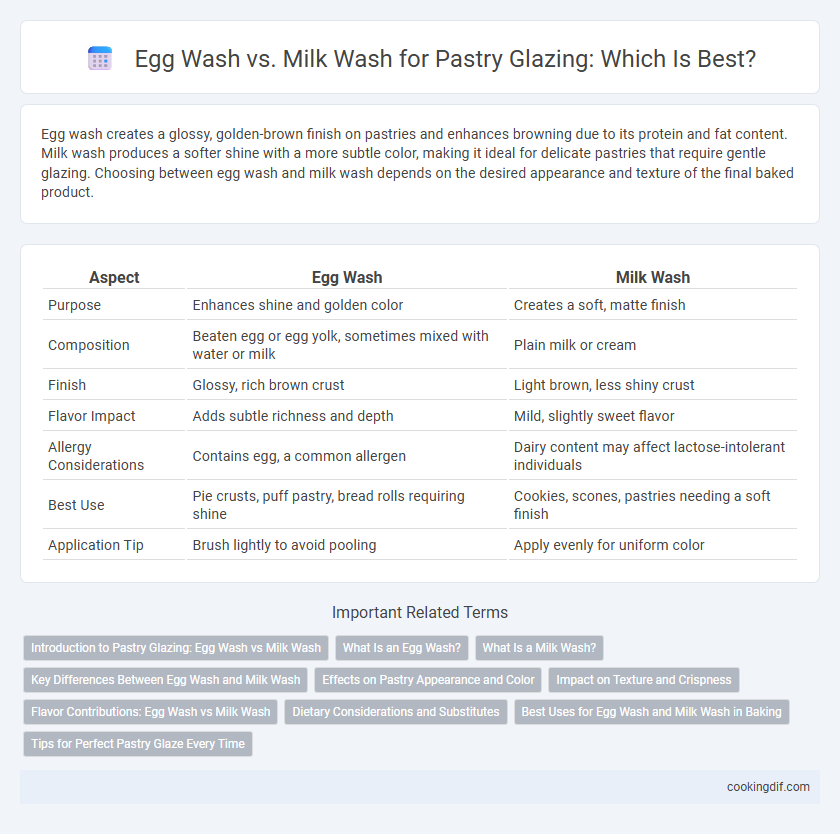 Egg Wash vs. Milk Wash for Pastry Glazing: Which Is Best?

Egg wash creates a glossy, golden-brown finish on pastries and enhances browning due to its protein and fat content. Milk wash produces a softer shine with a more subtle color, making it ideal for delicate pastries that require gentle glazing. Choosing between egg wash and milk wash depends on the desired appearance and texture of the final baked product.

| Aspect | Egg Wash | Milk Wash |
|---|---|---|
| Purpose | Enhances shine and golden color | Creates a soft, matte finish |
| Composition | Beaten egg or egg yolk, sometimes mixed with water or milk | Plain milk or cream |
| Finish | Glossy, rich brown crust | Light brown, less shiny crust |
| Flavor Impact | Adds subtle richness and depth | Mild, slightly sweet flavor |
| Allergy Considerations | Contains egg, a common allergen | Dairy content may affect lactose-intolerant individuals |
| Best Use | Pie crusts, puff pastry, bread rolls requiring shine | Cookies, scones, pastries needing a soft finish |
| Application Tip | Brush lightly to avoid pooling | Apply evenly for uniform color |

Important Related Terms

Introduction to Pastry Glazing: Egg Wash vs Milk Wash
What Is an Egg Wash?
What Is a Milk Wash?
Key Differences Between Egg Wash and Milk Wash
Effects on Pastry Appearance and Color
Impact on Texture and Crispness
Flavor Contributions: Egg Wash vs Milk Wash
Dietary Considerations and Substitutes
Best Uses for Egg Wash and Milk Wash in Baking
Tips for Perfect Pastry Glaze Every Time

cookingdif.com