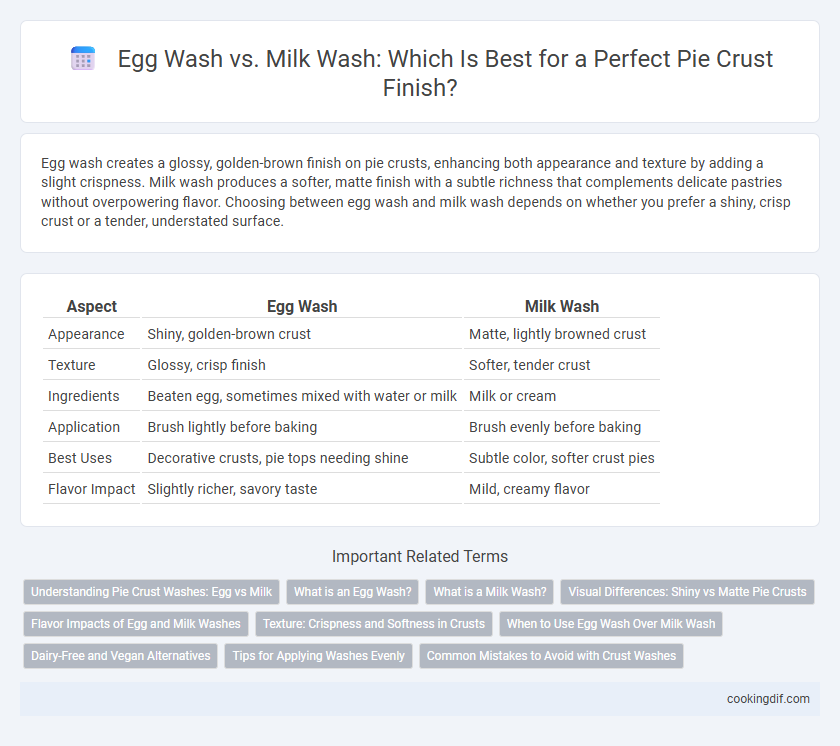 Egg Wash vs. Milk Wash: Which Is Best for a Perfect Pie Crust Finish?

Egg wash creates a glossy, golden-brown finish on pie crusts, enhancing both appearance and texture by adding a slight crispness. Milk wash produces a softer, matte finish with a subtle richness that complements delicate pastries without overpowering flavor. Choosing between egg wash and milk wash depends on whether you prefer a shiny, crisp crust or a tender, understated surface.

| Aspect | Egg Wash | Milk Wash |
|---|---|---|
| Appearance | Shiny, golden-brown crust | Matte, lightly browned crust |
| Texture | Glossy, crisp finish | Softer, tender crust |
| Ingredients | Beaten egg, sometimes mixed with water or milk | Milk or cream |
| Application | Brush lightly before baking | Brush evenly before baking |
| Best Uses | Decorative crusts, pie tops needing shine | Subtle color, softer crust pies |
| Flavor Impact | Slightly richer, savory taste | Mild, creamy flavor |

Important Related Terms

Understanding Pie Crust Washes: Egg vs Milk
What is an Egg Wash?
What is a Milk Wash?
Visual Differences: Shiny vs Matte Pie Crusts
Flavor Impacts of Egg and Milk Washes
Texture: Crispness and Softness in Crusts
When to Use Egg Wash Over Milk Wash
Dairy-Free and Vegan Alternatives
Tips for Applying Washes Evenly
Common Mistakes to Avoid with Crust Washes

cookingdif.com