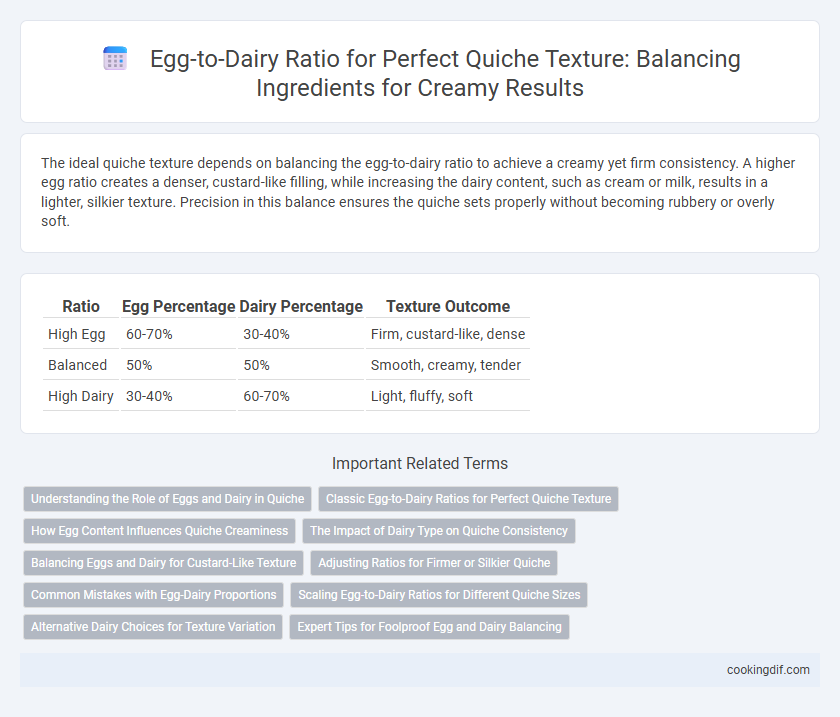 Egg-to-Dairy Ratio for Perfect Quiche Texture: Balancing Ingredients for Creamy Results

The ideal quiche texture depends on balancing the egg-to-dairy ratio to achieve a creamy yet firm consistency. A higher egg ratio creates a denser, custard-like filling, while increasing the dairy content, such as cream or milk, results in a lighter, silkier texture. Precision in this balance ensures the quiche sets properly without becoming rubbery or overly soft.

| Ratio | Egg Percentage | Dairy Percentage | Texture Outcome |
|---|---|---|---|
| High Egg | 60-70% | 30-40% | Firm, custard-like, dense |
| Balanced | 50% | 50% | Smooth, creamy, tender |
| High Dairy | 30-40% | 60-70% | Light, fluffy, soft |

Important Related Terms

Understanding the Role of Eggs and Dairy in Quiche

Classic Egg-to-Dairy Ratios for Perfect Quiche Texture

How Egg Content Influences Quiche Creaminess

The Impact of Dairy Type on Quiche Consistency

Balancing Eggs and Dairy for Custard-Like Texture

Adjusting Ratios for Firmer or Silkier Quiche

Common Mistakes with Egg-Dairy Proportions

Scaling Egg-to-Dairy Ratios for Different Quiche Sizes

Alternative Dairy Choices for Texture Variation

Expert Tips for Foolproof Egg and Dairy Balancing

cookingdif.com