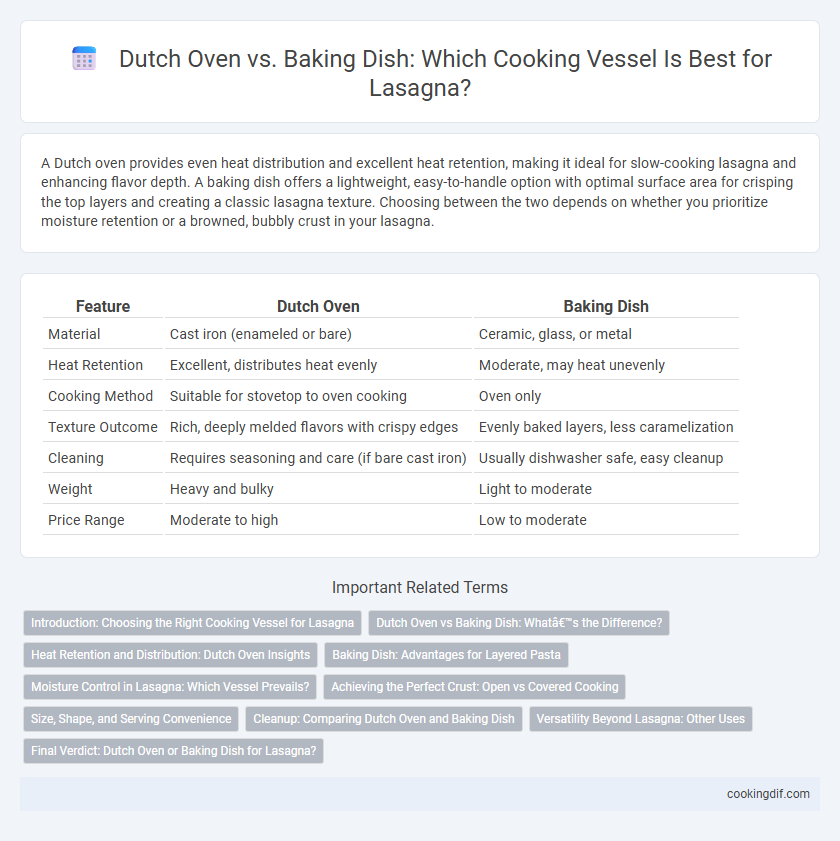 Dutch Oven vs. Baking Dish: Which Cooking Vessel Is Best for Lasagna?

A Dutch oven provides even heat distribution and excellent heat retention, making it ideal for slow-cooking lasagna and enhancing flavor depth. A baking dish offers a lightweight, easy-to-handle option with optimal surface area for crisping the top layers and creating a classic lasagna texture. Choosing between the two depends on whether you prioritize moisture retention or a browned, bubbly crust in your lasagna.

| Feature | Dutch Oven | Baking Dish |
|---|---|---|
| Material | Cast iron (enameled or bare) | Ceramic, glass, or metal |
| Heat Retention | Excellent, distributes heat evenly | Moderate, may heat unevenly |
| Cooking Method | Suitable for stovetop to oven cooking | Oven only |
| Texture Outcome | Rich, deeply melded flavors with crispy edges | Evenly baked layers, less caramelization |
| Cleaning | Requires seasoning and care (if bare cast iron) | Usually dishwasher safe, easy cleanup |
| Weight | Heavy and bulky | Light to moderate |
| Price Range | Moderate to high | Low to moderate |

Important Related Terms

Introduction: Choosing the Right Cooking Vessel for Lasagna

Dutch Oven vs Baking Dish: Whatâ€™s the Difference?

Heat Retention and Distribution: Dutch Oven Insights

Baking Dish: Advantages for Layered Pasta

Moisture Control in Lasagna: Which Vessel Prevails?

Achieving the Perfect Crust: Open vs Covered Cooking

Size, Shape, and Serving Convenience

Cleanup: Comparing Dutch Oven and Baking Dish

Versatility Beyond Lasagna: Other Uses

Final Verdict: Dutch Oven or Baking Dish for Lasagna?

cookingdif.com