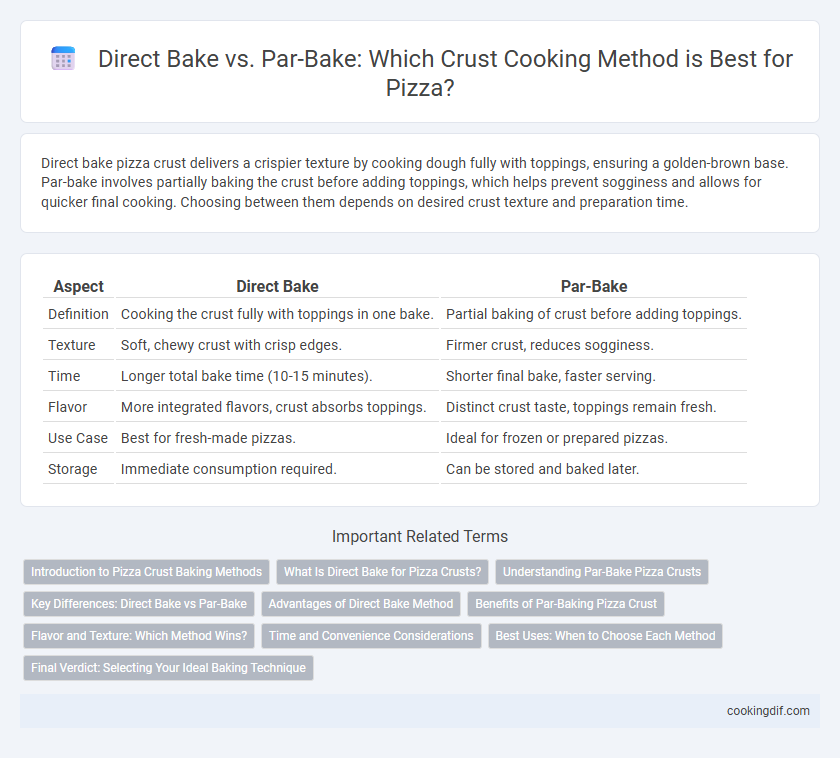 Direct Bake vs. Par-Bake: Which Crust Cooking Method is Best for Pizza?

Direct bake pizza crust delivers a crispier texture by cooking dough fully with toppings, ensuring a golden-brown base. Par-bake involves partially baking the crust before adding toppings, which helps prevent sogginess and allows for quicker final cooking. Choosing between them depends on desired crust texture and preparation time.

| Aspect | Direct Bake | Par-Bake |
|---|---|---|
| Definition | Cooking the crust fully with toppings in one bake. | Partial baking of crust before adding toppings. |
| Texture | Soft, chewy crust with crisp edges. | Firmer crust, reduces sogginess. |
| Time | Longer total bake time (10-15 minutes). | Shorter final bake, faster serving. |
| Flavor | More integrated flavors, crust absorbs toppings. | Distinct crust taste, toppings remain fresh. |
| Use Case | Best for fresh-made pizzas. | Ideal for frozen or prepared pizzas. |
| Storage | Immediate consumption required. | Can be stored and baked later. |

Important Related Terms

Introduction to Pizza Crust Baking Methods
What Is Direct Bake for Pizza Crusts?
Understanding Par-Bake Pizza Crusts
Key Differences: Direct Bake vs Par-Bake
Advantages of Direct Bake Method
Benefits of Par-Baking Pizza Crust
Flavor and Texture: Which Method Wins?
Time and Convenience Considerations
Best Uses: When to Choose Each Method
Final Verdict: Selecting Your Ideal Baking Technique

cookingdif.com