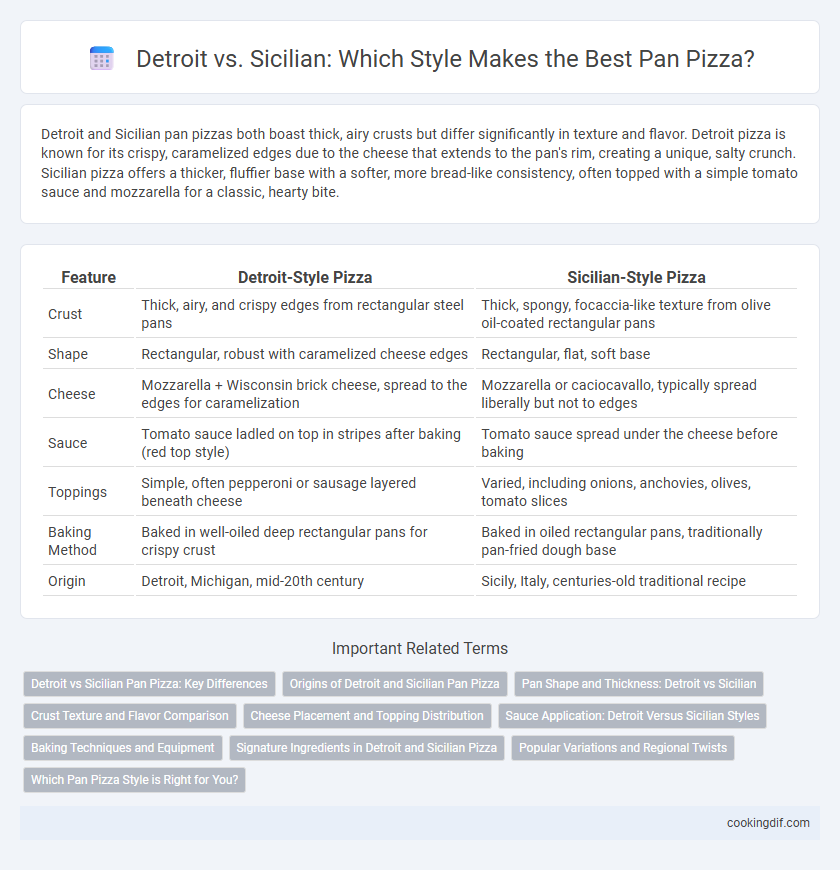 Detroit vs. Sicilian: Which Style Makes the Best Pan Pizza?

Detroit and Sicilian pan pizzas both boast thick, airy crusts but differ significantly in texture and flavor. Detroit pizza is known for its crispy, caramelized edges due to the cheese that extends to the pan's rim, creating a unique, salty crunch. Sicilian pizza offers a thicker, fluffier base with a softer, more bread-like consistency, often topped with a simple tomato sauce and mozzarella for a classic, hearty bite.

| Feature | Detroit-Style Pizza | Sicilian-Style Pizza |
|---|---|---|
| Crust | Thick, airy, and crispy edges from rectangular steel pans | Thick, spongy, focaccia-like texture from olive oil-coated rectangular pans |
| Shape | Rectangular, robust with caramelized cheese edges | Rectangular, flat, soft base |
| Cheese | Mozzarella + Wisconsin brick cheese, spread to the edges for caramelization | Mozzarella or caciocavallo, typically spread liberally but not to edges |
| Sauce | Tomato sauce ladled on top in stripes after baking (red top style) | Tomato sauce spread under the cheese before baking |
| Toppings | Simple, often pepperoni or sausage layered beneath cheese | Varied, including onions, anchovies, olives, tomato slices |
| Baking Method | Baked in well-oiled deep rectangular pans for crispy crust | Baked in oiled rectangular pans, traditionally pan-fried dough base |
| Origin | Detroit, Michigan, mid-20th century | Sicily, Italy, centuries-old traditional recipe |

Important Related Terms

Detroit vs Sicilian Pan Pizza: Key Differences
Origins of Detroit and Sicilian Pan Pizza
Pan Shape and Thickness: Detroit vs Sicilian
Crust Texture and Flavor Comparison
Cheese Placement and Topping Distribution
Sauce Application: Detroit Versus Sicilian Styles
Baking Techniques and Equipment
Signature Ingredients in Detroit and Sicilian Pizza
Popular Variations and Regional Twists
Which Pan Pizza Style is Right for You?

cookingdif.com