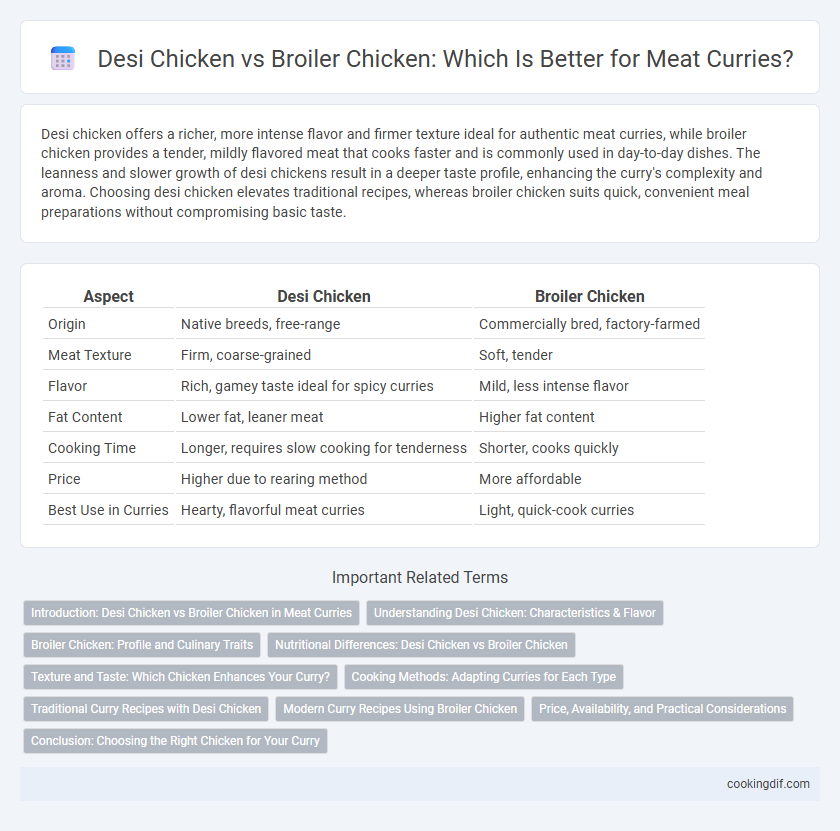 Desi Chicken vs Broiler Chicken: Which Is Better for Meat Curries?

Desi chicken offers a richer, more intense flavor and firmer texture ideal for authentic meat curries, while broiler chicken provides a tender, mildly flavored meat that cooks faster and is commonly used in day-to-day dishes. The leanness and slower growth of desi chickens result in a deeper taste profile, enhancing the curry's complexity and aroma. Choosing desi chicken elevates traditional recipes, whereas broiler chicken suits quick, convenient meal preparations without compromising basic taste.

| Aspect | Desi Chicken | Broiler Chicken |
|---|---|---|
| Origin | Native breeds, free-range | Commercially bred, factory-farmed |
| Meat Texture | Firm, coarse-grained | Soft, tender |
| Flavor | Rich, gamey taste ideal for spicy curries | Mild, less intense flavor |
| Fat Content | Lower fat, leaner meat | Higher fat content |
| Cooking Time | Longer, requires slow cooking for tenderness | Shorter, cooks quickly |
| Price | Higher due to rearing method | More affordable |
| Best Use in Curries | Hearty, flavorful meat curries | Light, quick-cook curries |

Important Related Terms

Introduction: Desi Chicken vs Broiler Chicken in Meat Curries
Understanding Desi Chicken: Characteristics & Flavor
Broiler Chicken: Profile and Culinary Traits
Nutritional Differences: Desi Chicken vs Broiler Chicken
Texture and Taste: Which Chicken Enhances Your Curry?
Cooking Methods: Adapting Curries for Each Type
Traditional Curry Recipes with Desi Chicken
Modern Curry Recipes Using Broiler Chicken
Price, Availability, and Practical Considerations
Conclusion: Choosing the Right Chicken for Your Curry

cookingdif.com