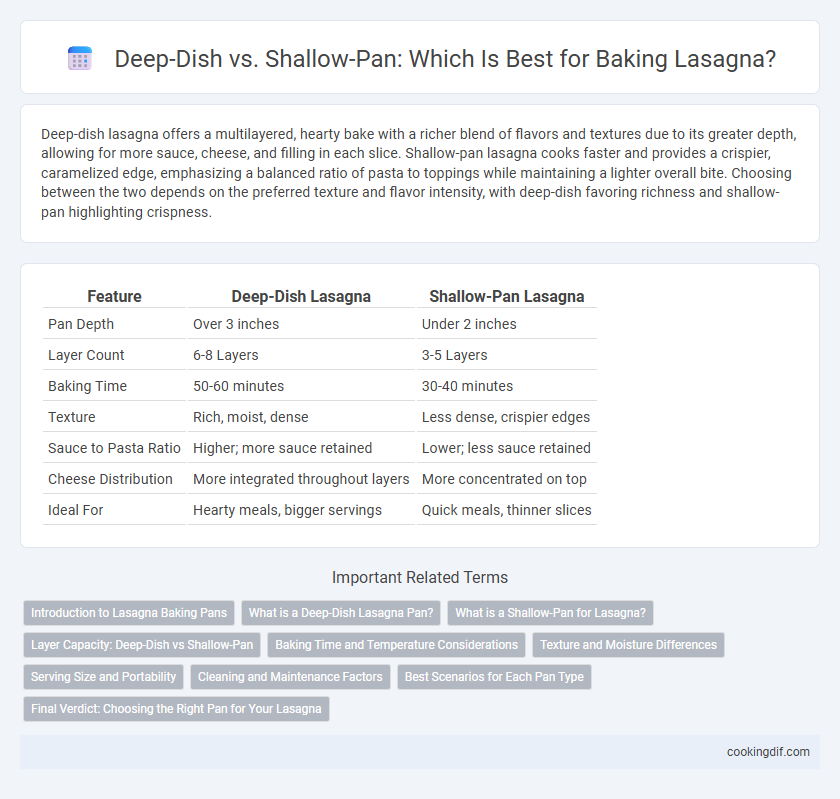 Deep-Dish vs. Shallow-Pan: Which Is Best for Baking Lasagna?

Deep-dish lasagna offers a multilayered, hearty bake with a richer blend of flavors and textures due to its greater depth, allowing for more sauce, cheese, and filling in each slice. Shallow-pan lasagna cooks faster and provides a crispier, caramelized edge, emphasizing a balanced ratio of pasta to toppings while maintaining a lighter overall bite. Choosing between the two depends on the preferred texture and flavor intensity, with deep-dish favoring richness and shallow-pan highlighting crispness.

| Feature | Deep-Dish Lasagna | Shallow-Pan Lasagna |
|---|---|---|
| Pan Depth | Over 3 inches | Under 2 inches |
| Layer Count | 6-8 Layers | 3-5 Layers |
| Baking Time | 50-60 minutes | 30-40 minutes |
| Texture | Rich, moist, dense | Less dense, crispier edges |
| Sauce to Pasta Ratio | Higher; more sauce retained | Lower; less sauce retained |
| Cheese Distribution | More integrated throughout layers | More concentrated on top |
| Ideal For | Hearty meals, bigger servings | Quick meals, thinner slices |

Important Related Terms

Introduction to Lasagna Baking Pans
What is a Deep-Dish Lasagna Pan?
What is a Shallow-Pan for Lasagna?
Layer Capacity: Deep-Dish vs Shallow-Pan
Baking Time and Temperature Considerations
Texture and Moisture Differences
Serving Size and Portability
Cleaning and Maintenance Factors
Best Scenarios for Each Pan Type
Final Verdict: Choosing the Right Pan for Your Lasagna

cookingdif.com