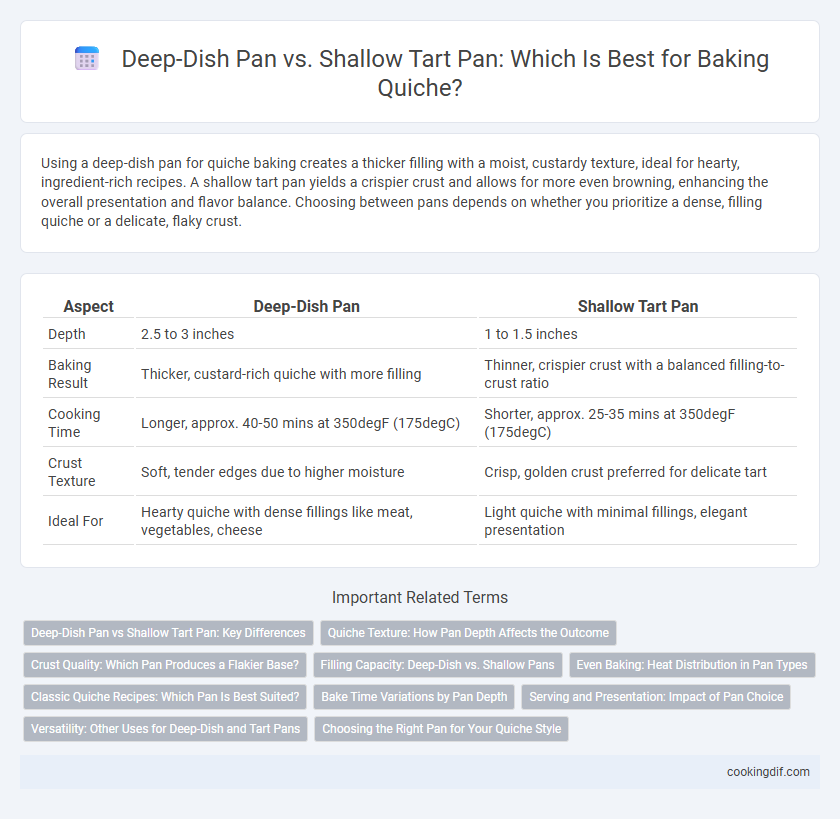 Deep-Dish Pan vs. Shallow Tart Pan: Which Is Best for Baking Quiche?

Using a deep-dish pan for quiche baking creates a thicker filling with a moist, custardy texture, ideal for hearty, ingredient-rich recipes. A shallow tart pan yields a crispier crust and allows for more even browning, enhancing the overall presentation and flavor balance. Choosing between pans depends on whether you prioritize a dense, filling quiche or a delicate, flaky crust.

| Aspect | Deep-Dish Pan | Shallow Tart Pan |
|---|---|---|
| Depth | 2.5 to 3 inches | 1 to 1.5 inches |
| Baking Result | Thicker, custard-rich quiche with more filling | Thinner, crispier crust with a balanced filling-to-crust ratio |
| Cooking Time | Longer, approx. 40-50 mins at 350degF (175degC) | Shorter, approx. 25-35 mins at 350degF (175degC) |
| Crust Texture | Soft, tender edges due to higher moisture | Crisp, golden crust preferred for delicate tart |
| Ideal For | Hearty quiche with dense fillings like meat, vegetables, cheese | Light quiche with minimal fillings, elegant presentation |

Important Related Terms

Deep-Dish Pan vs Shallow Tart Pan: Key Differences
Quiche Texture: How Pan Depth Affects the Outcome
Crust Quality: Which Pan Produces a Flakier Base?
Filling Capacity: Deep-Dish vs. Shallow Pans
Even Baking: Heat Distribution in Pan Types
Classic Quiche Recipes: Which Pan Is Best Suited?
Bake Time Variations by Pan Depth
Serving and Presentation: Impact of Pan Choice
Versatility: Other Uses for Deep-Dish and Tart Pans
Choosing the Right Pan for Your Quiche Style

cookingdif.com