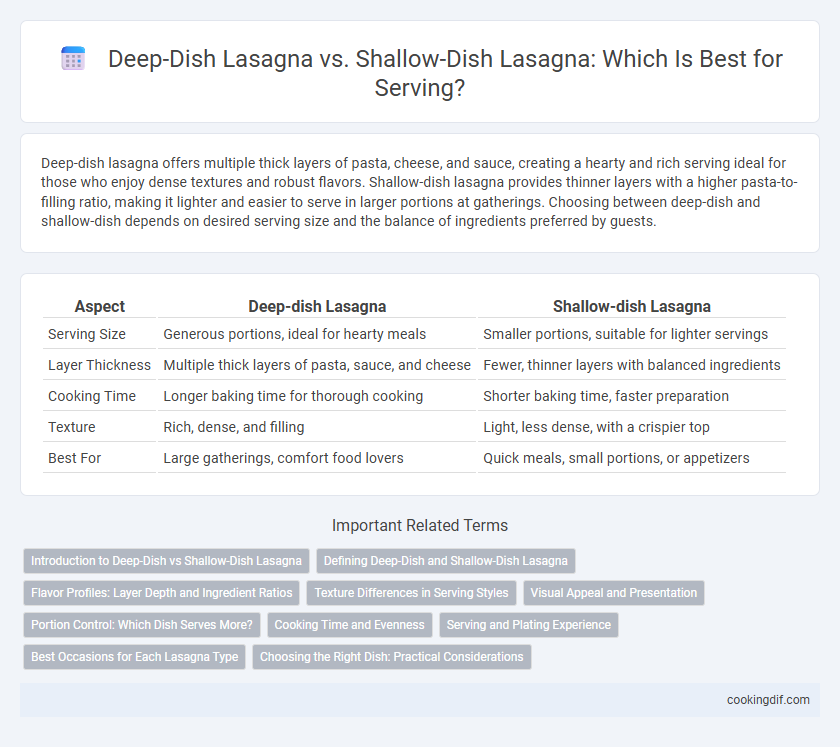 Deep-Dish Lasagna vs. Shallow-Dish Lasagna: Which Is Best for Serving?

Deep-dish lasagna offers multiple thick layers of pasta, cheese, and sauce, creating a hearty and rich serving ideal for those who enjoy dense textures and robust flavors. Shallow-dish lasagna provides thinner layers with a higher pasta-to-filling ratio, making it lighter and easier to serve in larger portions at gatherings. Choosing between deep-dish and shallow-dish depends on desired serving size and the balance of ingredients preferred by guests.

| Aspect | Deep-dish Lasagna | Shallow-dish Lasagna |
|---|---|---|
| Serving Size | Generous portions, ideal for hearty meals | Smaller portions, suitable for lighter servings |
| Layer Thickness | Multiple thick layers of pasta, sauce, and cheese | Fewer, thinner layers with balanced ingredients |
| Cooking Time | Longer baking time for thorough cooking | Shorter baking time, faster preparation |
| Texture | Rich, dense, and filling | Light, less dense, with a crispier top |
| Best For | Large gatherings, comfort food lovers | Quick meals, small portions, or appetizers |

Important Related Terms

Introduction to Deep-Dish vs Shallow-Dish Lasagna
Defining Deep-Dish and Shallow-Dish Lasagna
Flavor Profiles: Layer Depth and Ingredient Ratios
Texture Differences in Serving Styles
Visual Appeal and Presentation
Portion Control: Which Dish Serves More?
Cooking Time and Evenness
Serving and Plating Experience
Best Occasions for Each Lasagna Type
Choosing the Right Dish: Practical Considerations

cookingdif.com