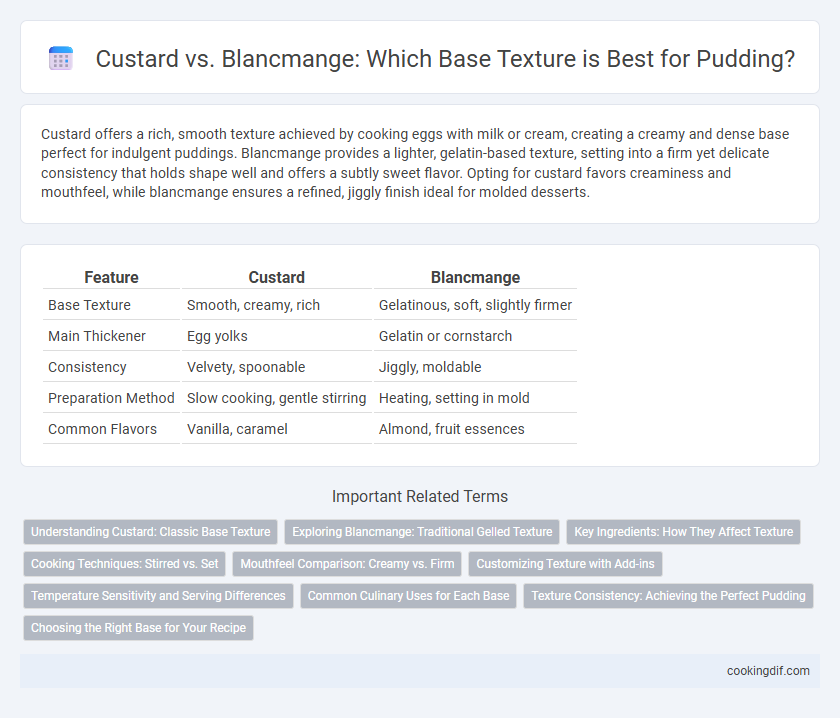 Custard vs. Blancmange: Which Base Texture is Best for Pudding?

Custard offers a rich, smooth texture achieved by cooking eggs with milk or cream, creating a creamy and dense base perfect for indulgent puddings. Blancmange provides a lighter, gelatin-based texture, setting into a firm yet delicate consistency that holds shape well and offers a subtly sweet flavor. Opting for custard favors creaminess and mouthfeel, while blancmange ensures a refined, jiggly finish ideal for molded desserts.

| Feature | Custard | Blancmange |
|---|---|---|
| Base Texture | Smooth, creamy, rich | Gelatinous, soft, slightly firmer |
| Main Thickener | Egg yolks | Gelatin or cornstarch |
| Consistency | Velvety, spoonable | Jiggly, moldable |
| Preparation Method | Slow cooking, gentle stirring | Heating, setting in mold |
| Common Flavors | Vanilla, caramel | Almond, fruit essences |

Important Related Terms

Understanding Custard: Classic Base Texture
Exploring Blancmange: Traditional Gelled Texture
Key Ingredients: How They Affect Texture
Cooking Techniques: Stirred vs. Set
Mouthfeel Comparison: Creamy vs. Firm
Customizing Texture with Add-ins
Temperature Sensitivity and Serving Differences
Common Culinary Uses for Each Base
Texture Consistency: Achieving the Perfect Pudding
Choosing the Right Base for Your Recipe

cookingdif.com