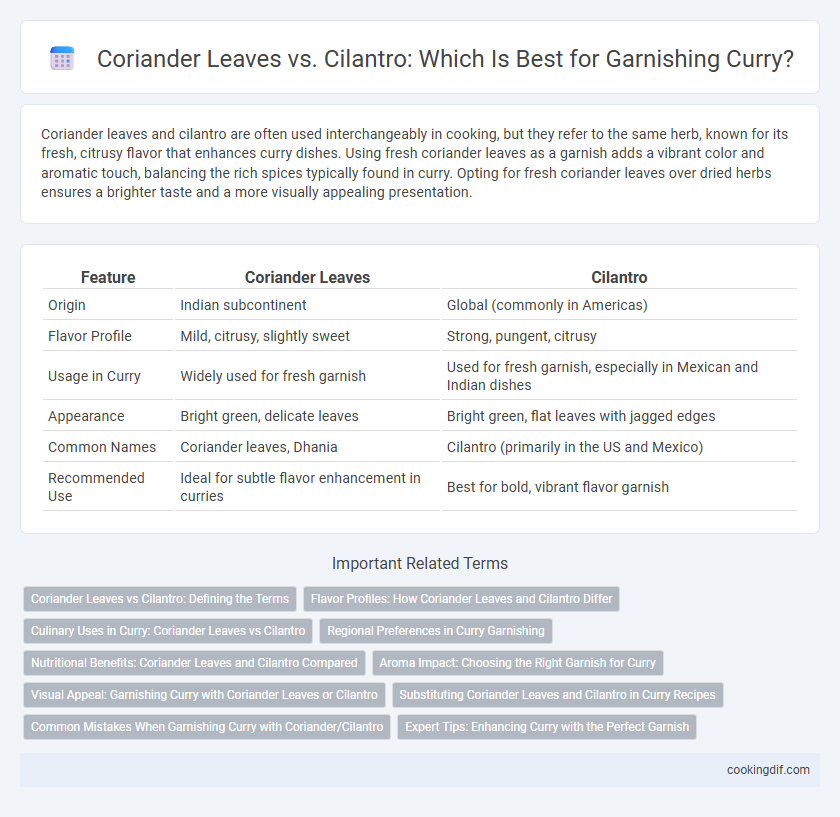 Coriander Leaves vs. Cilantro: Which Is Best for Garnishing Curry?

Coriander leaves and cilantro are often used interchangeably in cooking, but they refer to the same herb, known for its fresh, citrusy flavor that enhances curry dishes. Using fresh coriander leaves as a garnish adds a vibrant color and aromatic touch, balancing the rich spices typically found in curry. Opting for fresh coriander leaves over dried herbs ensures a brighter taste and a more visually appealing presentation.

| Feature | Coriander Leaves | Cilantro |
|---|---|---|
| Origin | Indian subcontinent | Global (commonly in Americas) |
| Flavor Profile | Mild, citrusy, slightly sweet | Strong, pungent, citrusy |
| Usage in Curry | Widely used for fresh garnish | Used for fresh garnish, especially in Mexican and Indian dishes |
| Appearance | Bright green, delicate leaves | Bright green, flat leaves with jagged edges |
| Common Names | Coriander leaves, Dhania | Cilantro (primarily in the US and Mexico) |
| Recommended Use | Ideal for subtle flavor enhancement in curries | Best for bold, vibrant flavor garnish |

Important Related Terms

Coriander Leaves vs Cilantro: Defining the Terms
Flavor Profiles: How Coriander Leaves and Cilantro Differ
Culinary Uses in Curry: Coriander Leaves vs Cilantro
Regional Preferences in Curry Garnishing
Nutritional Benefits: Coriander Leaves and Cilantro Compared
Aroma Impact: Choosing the Right Garnish for Curry
Visual Appeal: Garnishing Curry with Coriander Leaves or Cilantro
Substituting Coriander Leaves and Cilantro in Curry Recipes
Common Mistakes When Garnishing Curry with Coriander/Cilantro
Expert Tips: Enhancing Curry with the Perfect Garnish

cookingdif.com