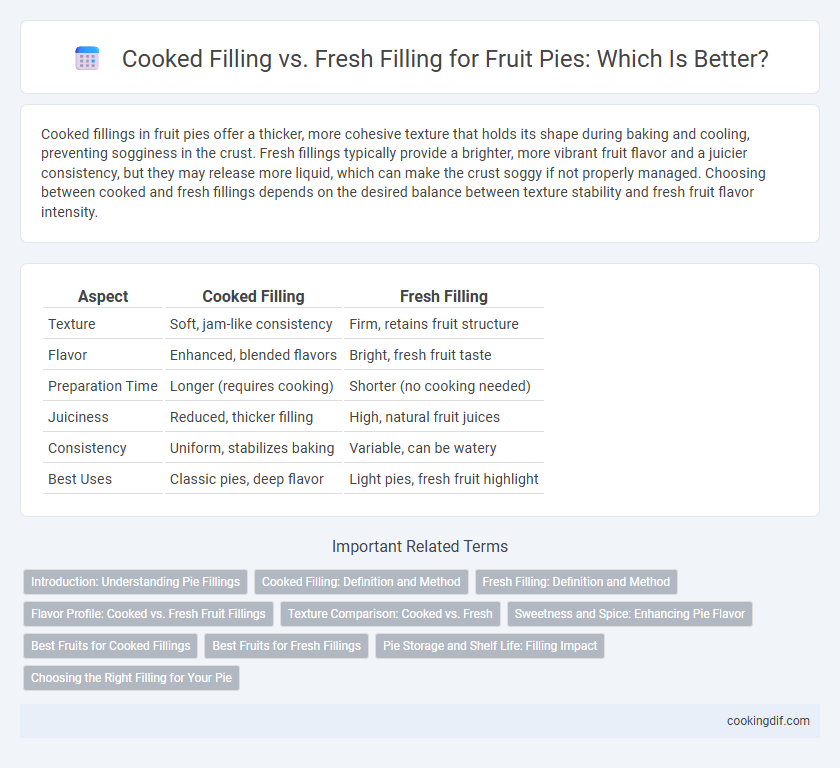 Cooked Filling vs. Fresh Filling for Fruit Pies: Which Is Better?

Cooked fillings in fruit pies offer a thicker, more cohesive texture that holds its shape during baking and cooling, preventing sogginess in the crust. Fresh fillings typically provide a brighter, more vibrant fruit flavor and a juicier consistency, but they may release more liquid, which can make the crust soggy if not properly managed. Choosing between cooked and fresh fillings depends on the desired balance between texture stability and fresh fruit flavor intensity.

| Aspect | Cooked Filling | Fresh Filling |
|---|---|---|
| Texture | Soft, jam-like consistency | Firm, retains fruit structure |
| Flavor | Enhanced, blended flavors | Bright, fresh fruit taste |
| Preparation Time | Longer (requires cooking) | Shorter (no cooking needed) |
| Juiciness | Reduced, thicker filling | High, natural fruit juices |
| Consistency | Uniform, stabilizes baking | Variable, can be watery |
| Best Uses | Classic pies, deep flavor | Light pies, fresh fruit highlight |

Important Related Terms

Introduction: Understanding Pie Fillings
Cooked Filling: Definition and Method
Fresh Filling: Definition and Method
Flavor Profile: Cooked vs. Fresh Fruit Fillings
Texture Comparison: Cooked vs. Fresh
Sweetness and Spice: Enhancing Pie Flavor
Best Fruits for Cooked Fillings
Best Fruits for Fresh Fillings
Pie Storage and Shelf Life: Filling Impact
Choosing the Right Filling for Your Pie

cookingdif.com