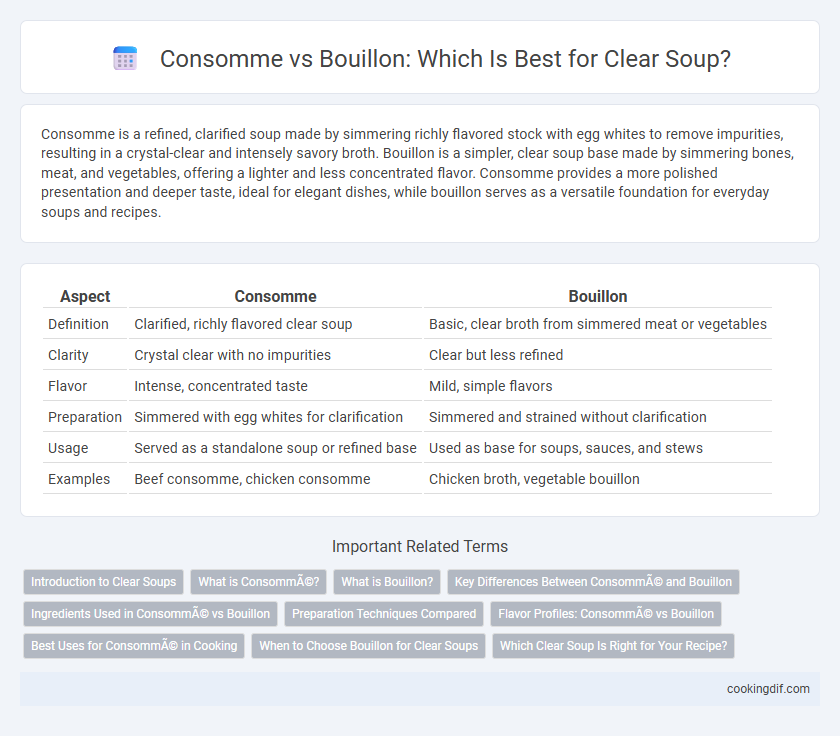 Consomme vs Bouillon: Which Is Best for Clear Soup?

Consomme is a refined, clarified soup made by simmering richly flavored stock with egg whites to remove impurities, resulting in a crystal-clear and intensely savory broth. Bouillon is a simpler, clear soup base made by simmering bones, meat, and vegetables, offering a lighter and less concentrated flavor. Consomme provides a more polished presentation and deeper taste, ideal for elegant dishes, while bouillon serves as a versatile foundation for everyday soups and recipes.

| Aspect | Consomme | Bouillon |
|---|---|---|
| Definition | Clarified, richly flavored clear soup | Basic, clear broth from simmered meat or vegetables |
| Clarity | Crystal clear with no impurities | Clear but less refined |
| Flavor | Intense, concentrated taste | Mild, simple flavors |
| Preparation | Simmered with egg whites for clarification | Simmered and strained without clarification |
| Usage | Served as a standalone soup or refined base | Used as base for soups, sauces, and stews |
| Examples | Beef consomme, chicken consomme | Chicken broth, vegetable bouillon |

Important Related Terms

Introduction to Clear Soups
What is ConsommÃ©?
What is Bouillon?
Key Differences Between ConsommÃ© and Bouillon
Ingredients Used in ConsommÃ© vs Bouillon
Preparation Techniques Compared
Flavor Profiles: ConsommÃ© vs Bouillon
Best Uses for ConsommÃ© in Cooking
When to Choose Bouillon for Clear Soups
Which Clear Soup Is Right for Your Recipe?

cookingdif.com