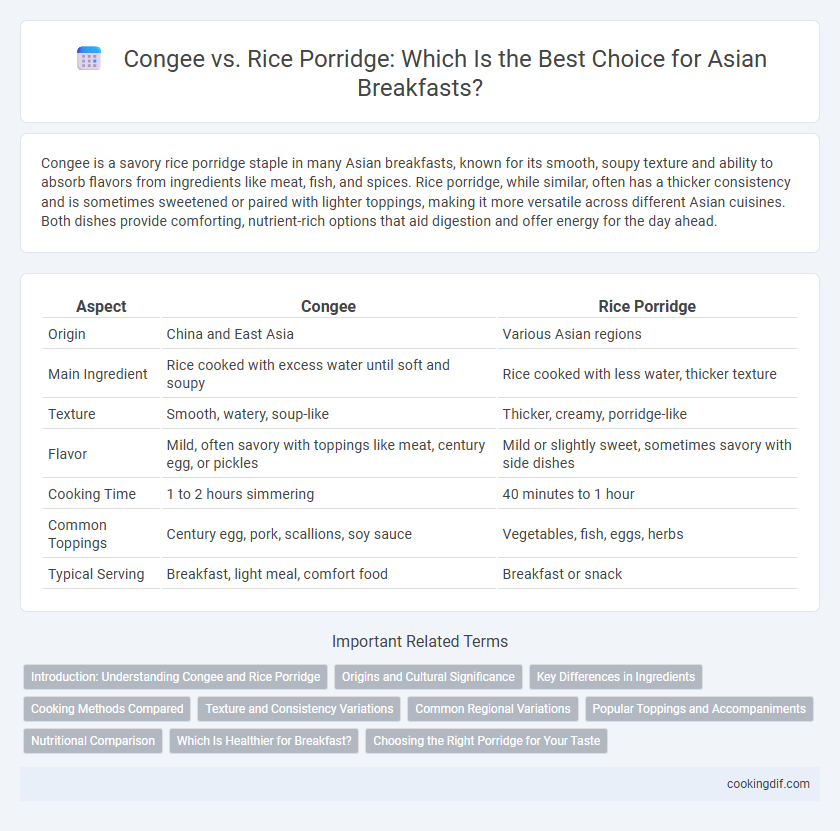 Congee vs. Rice Porridge: Which Is the Best Choice for Asian Breakfasts?

Congee is a savory rice porridge staple in many Asian breakfasts, known for its smooth, soupy texture and ability to absorb flavors from ingredients like meat, fish, and spices. Rice porridge, while similar, often has a thicker consistency and is sometimes sweetened or paired with lighter toppings, making it more versatile across different Asian cuisines. Both dishes provide comforting, nutrient-rich options that aid digestion and offer energy for the day ahead.

| Aspect | Congee | Rice Porridge |
|---|---|---|
| Origin | China and East Asia | Various Asian regions |
| Main Ingredient | Rice cooked with excess water until soft and soupy | Rice cooked with less water, thicker texture |
| Texture | Smooth, watery, soup-like | Thicker, creamy, porridge-like |
| Flavor | Mild, often savory with toppings like meat, century egg, or pickles | Mild or slightly sweet, sometimes savory with side dishes |
| Cooking Time | 1 to 2 hours simmering | 40 minutes to 1 hour |
| Common Toppings | Century egg, pork, scallions, soy sauce | Vegetables, fish, eggs, herbs |
| Typical Serving | Breakfast, light meal, comfort food | Breakfast or snack |

Important Related Terms

Introduction: Understanding Congee and Rice Porridge
Origins and Cultural Significance
Key Differences in Ingredients
Cooking Methods Compared
Texture and Consistency Variations
Common Regional Variations
Popular Toppings and Accompaniments
Nutritional Comparison
Which Is Healthier for Breakfast?
Choosing the Right Porridge for Your Taste

cookingdif.com