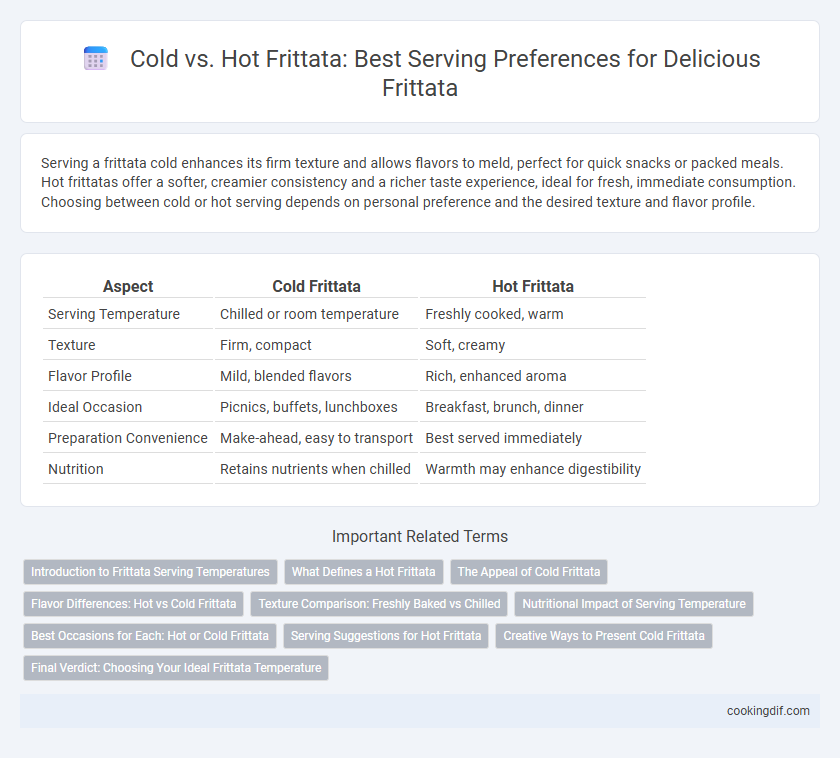 Cold vs. Hot Frittata: Best Serving Preferences for Delicious Frittata

Serving a frittata cold enhances its firm texture and allows flavors to meld, perfect for quick snacks or packed meals. Hot frittatas offer a softer, creamier consistency and a richer taste experience, ideal for fresh, immediate consumption. Choosing between cold or hot serving depends on personal preference and the desired texture and flavor profile.

| Aspect | Cold Frittata | Hot Frittata |
|---|---|---|
| Serving Temperature | Chilled or room temperature | Freshly cooked, warm |
| Texture | Firm, compact | Soft, creamy |
| Flavor Profile | Mild, blended flavors | Rich, enhanced aroma |
| Ideal Occasion | Picnics, buffets, lunchboxes | Breakfast, brunch, dinner |
| Preparation Convenience | Make-ahead, easy to transport | Best served immediately |
| Nutrition | Retains nutrients when chilled | Warmth may enhance digestibility |

Important Related Terms

Introduction to Frittata Serving Temperatures
What Defines a Hot Frittata
The Appeal of Cold Frittata
Flavor Differences: Hot vs Cold Frittata
Texture Comparison: Freshly Baked vs Chilled
Nutritional Impact of Serving Temperature
Best Occasions for Each: Hot or Cold Frittata
Serving Suggestions for Hot Frittata
Creative Ways to Present Cold Frittata
Final Verdict: Choosing Your Ideal Frittata Temperature

cookingdif.com