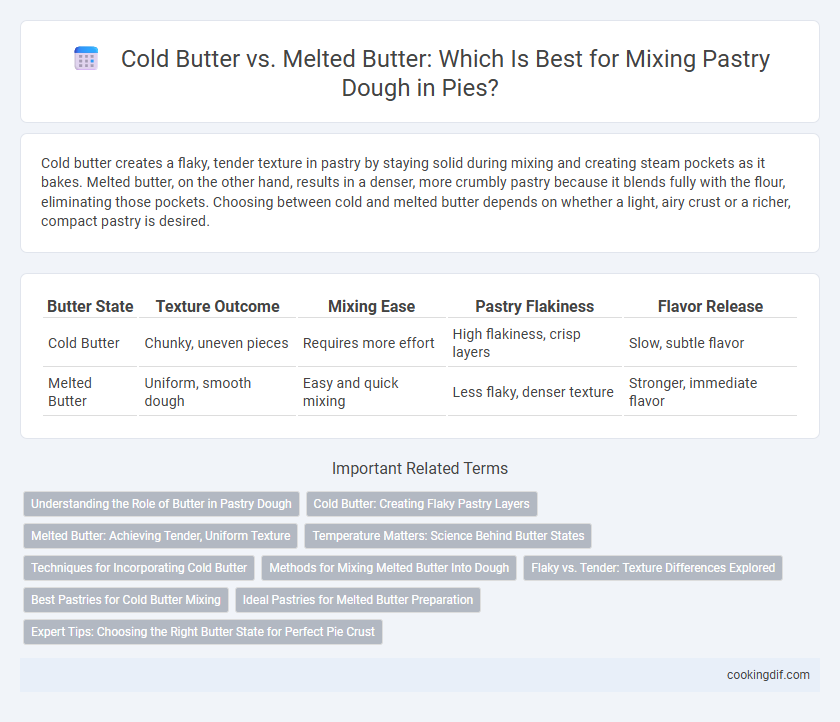 Cold Butter vs. Melted Butter: Which Is Best for Mixing Pastry Dough in Pies?

Cold butter creates a flaky, tender texture in pastry by staying solid during mixing and creating steam pockets as it bakes. Melted butter, on the other hand, results in a denser, more crumbly pastry because it blends fully with the flour, eliminating those pockets. Choosing between cold and melted butter depends on whether a light, airy crust or a richer, compact pastry is desired.

| Butter State | Texture Outcome | Mixing Ease | Pastry Flakiness | Flavor Release |
|---|---|---|---|---|
| Cold Butter | Chunky, uneven pieces | Requires more effort | High flakiness, crisp layers | Slow, subtle flavor |
| Melted Butter | Uniform, smooth dough | Easy and quick mixing | Less flaky, denser texture | Stronger, immediate flavor |

Important Related Terms

Understanding the Role of Butter in Pastry Dough
Cold Butter: Creating Flaky Pastry Layers
Melted Butter: Achieving Tender, Uniform Texture
Temperature Matters: Science Behind Butter States
Techniques for Incorporating Cold Butter
Methods for Mixing Melted Butter Into Dough
Flaky vs. Tender: Texture Differences Explored
Best Pastries for Cold Butter Mixing
Ideal Pastries for Melted Butter Preparation
Expert Tips: Choosing the Right Butter State for Perfect Pie Crust

cookingdif.com