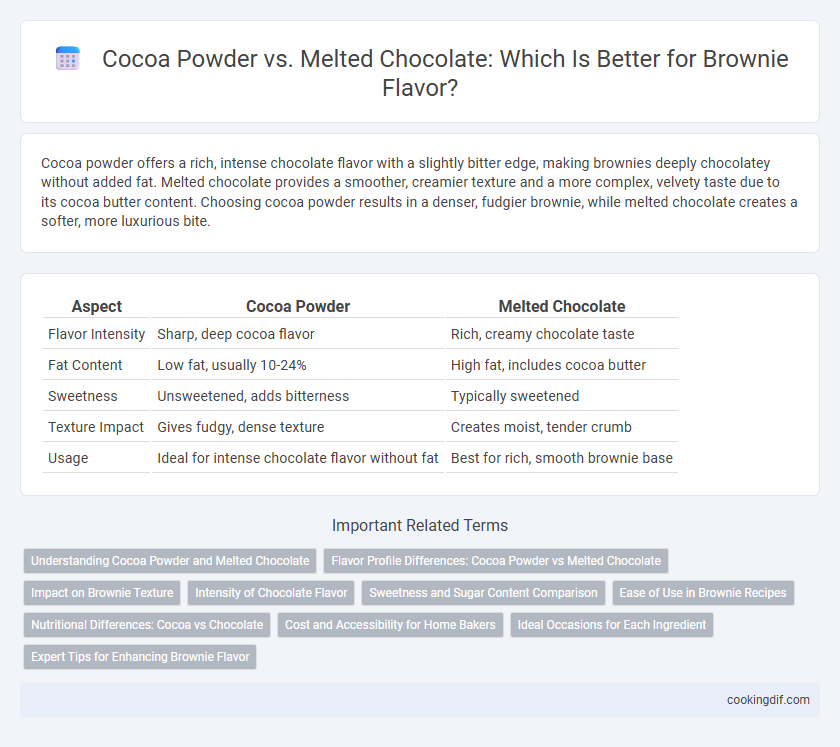 Cocoa Powder vs. Melted Chocolate: Which Is Better for Brownie Flavor?

Cocoa powder offers a rich, intense chocolate flavor with a slightly bitter edge, making brownies deeply chocolatey without added fat. Melted chocolate provides a smoother, creamier texture and a more complex, velvety taste due to its cocoa butter content. Choosing cocoa powder results in a denser, fudgier brownie, while melted chocolate creates a softer, more luxurious bite.

| Aspect | Cocoa Powder | Melted Chocolate |
|---|---|---|
| Flavor Intensity | Sharp, deep cocoa flavor | Rich, creamy chocolate taste |
| Fat Content | Low fat, usually 10-24% | High fat, includes cocoa butter |
| Sweetness | Unsweetened, adds bitterness | Typically sweetened |
| Texture Impact | Gives fudgy, dense texture | Creates moist, tender crumb |
| Usage | Ideal for intense chocolate flavor without fat | Best for rich, smooth brownie base |

Important Related Terms

Understanding Cocoa Powder and Melted Chocolate
Flavor Profile Differences: Cocoa Powder vs Melted Chocolate
Impact on Brownie Texture
Intensity of Chocolate Flavor
Sweetness and Sugar Content Comparison
Ease of Use in Brownie Recipes
Nutritional Differences: Cocoa vs Chocolate
Cost and Accessibility for Home Bakers
Ideal Occasions for Each Ingredient
Expert Tips for Enhancing Brownie Flavor

cookingdif.com