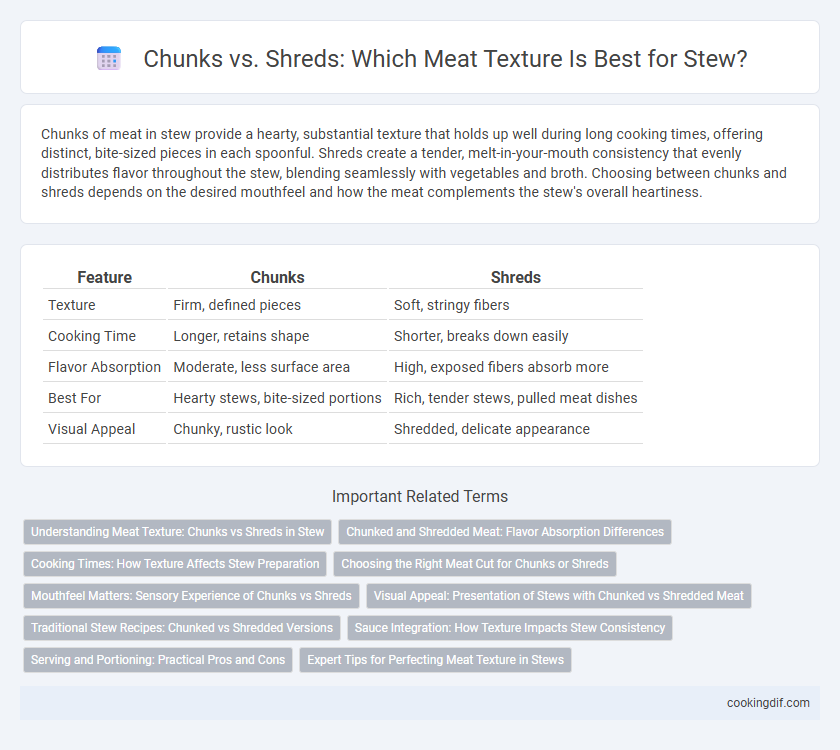 Chunks vs. Shreds: Which Meat Texture Is Best for Stew?

Chunks of meat in stew provide a hearty, substantial texture that holds up well during long cooking times, offering distinct, bite-sized pieces in each spoonful. Shreds create a tender, melt-in-your-mouth consistency that evenly distributes flavor throughout the stew, blending seamlessly with vegetables and broth. Choosing between chunks and shreds depends on the desired mouthfeel and how the meat complements the stew's overall heartiness.

| Feature | Chunks | Shreds |
|---|---|---|
| Texture | Firm, defined pieces | Soft, stringy fibers |
| Cooking Time | Longer, retains shape | Shorter, breaks down easily |
| Flavor Absorption | Moderate, less surface area | High, exposed fibers absorb more |
| Best For | Hearty stews, bite-sized portions | Rich, tender stews, pulled meat dishes |
| Visual Appeal | Chunky, rustic look | Shredded, delicate appearance |

Important Related Terms

Understanding Meat Texture: Chunks vs Shreds in Stew
Chunked and Shredded Meat: Flavor Absorption Differences
Cooking Times: How Texture Affects Stew Preparation
Choosing the Right Meat Cut for Chunks or Shreds
Mouthfeel Matters: Sensory Experience of Chunks vs Shreds
Visual Appeal: Presentation of Stews with Chunked vs Shredded Meat
Traditional Stew Recipes: Chunked vs Shredded Versions
Sauce Integration: How Texture Impacts Stew Consistency
Serving and Portioning: Practical Pros and Cons
Expert Tips for Perfecting Meat Texture in Stews

cookingdif.com