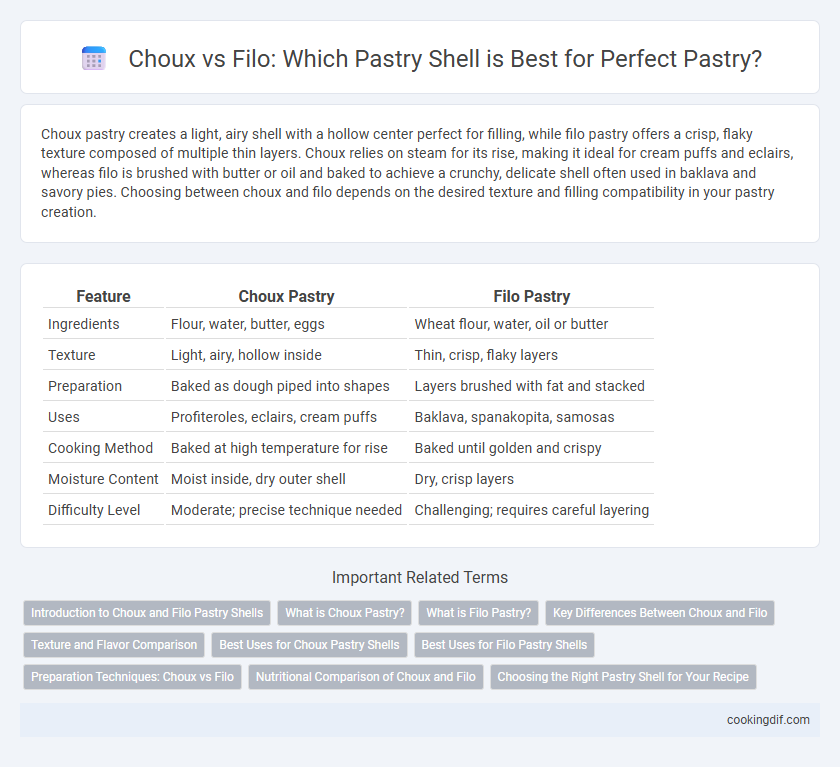 Choux vs Filo: Which Pastry Shell is Best for Perfect Pastry?

Choux pastry creates a light, airy shell with a hollow center perfect for filling, while filo pastry offers a crisp, flaky texture composed of multiple thin layers. Choux relies on steam for its rise, making it ideal for cream puffs and eclairs, whereas filo is brushed with butter or oil and baked to achieve a crunchy, delicate shell often used in baklava and savory pies. Choosing between choux and filo depends on the desired texture and filling compatibility in your pastry creation.

| Feature | Choux Pastry | Filo Pastry |
|---|---|---|
| Ingredients | Flour, water, butter, eggs | Wheat flour, water, oil or butter |
| Texture | Light, airy, hollow inside | Thin, crisp, flaky layers |
| Preparation | Baked as dough piped into shapes | Layers brushed with fat and stacked |
| Uses | Profiteroles, eclairs, cream puffs | Baklava, spanakopita, samosas |
| Cooking Method | Baked at high temperature for rise | Baked until golden and crispy |
| Moisture Content | Moist inside, dry outer shell | Dry, crisp layers |
| Difficulty Level | Moderate; precise technique needed | Challenging; requires careful layering |

Important Related Terms

Introduction to Choux and Filo Pastry Shells
What is Choux Pastry?
What is Filo Pastry?
Key Differences Between Choux and Filo
Texture and Flavor Comparison
Best Uses for Choux Pastry Shells
Best Uses for Filo Pastry Shells
Preparation Techniques: Choux vs Filo
Nutritional Comparison of Choux and Filo
Choosing the Right Pastry Shell for Your Recipe

cookingdif.com