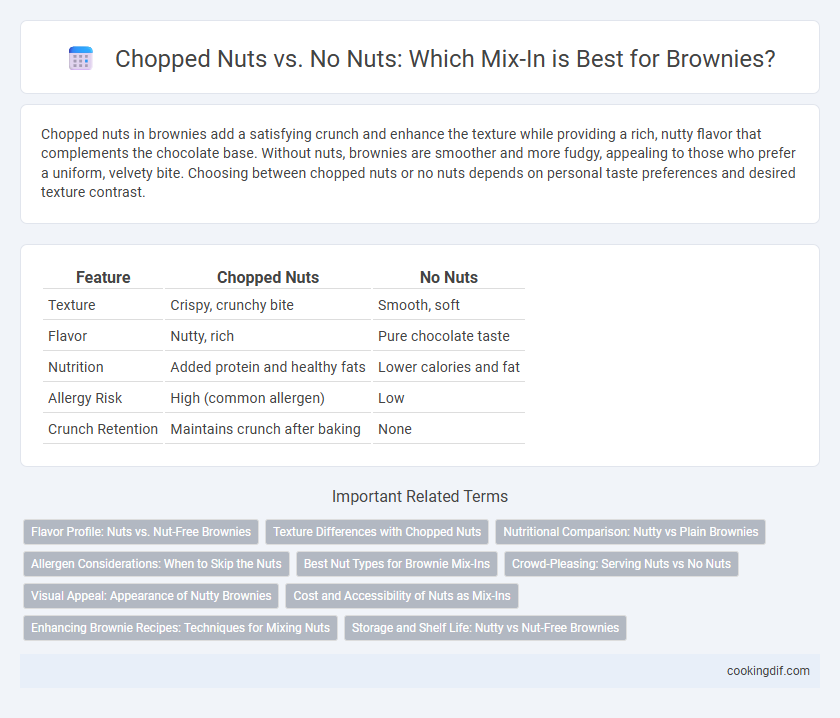 Chopped Nuts vs. No Nuts: Which Mix-In is Best for Brownies?

Chopped nuts in brownies add a satisfying crunch and enhance the texture while providing a rich, nutty flavor that complements the chocolate base. Without nuts, brownies are smoother and more fudgy, appealing to those who prefer a uniform, velvety bite. Choosing between chopped nuts or no nuts depends on personal taste preferences and desired texture contrast.

| Feature | Chopped Nuts | No Nuts |
|---|---|---|
| Texture | Crispy, crunchy bite | Smooth, soft |
| Flavor | Nutty, rich | Pure chocolate taste |
| Nutrition | Added protein and healthy fats | Lower calories and fat |
| Allergy Risk | High (common allergen) | Low |
| Crunch Retention | Maintains crunch after baking | None |

Important Related Terms

Flavor Profile: Nuts vs. Nut-Free Brownies
Texture Differences with Chopped Nuts
Nutritional Comparison: Nutty vs Plain Brownies
Allergen Considerations: When to Skip the Nuts
Best Nut Types for Brownie Mix-Ins
Crowd-Pleasing: Serving Nuts vs No Nuts
Visual Appeal: Appearance of Nutty Brownies
Cost and Accessibility of Nuts as Mix-Ins
Enhancing Brownie Recipes: Techniques for Mixing Nuts
Storage and Shelf Life: Nutty vs Nut-Free Brownies

cookingdif.com