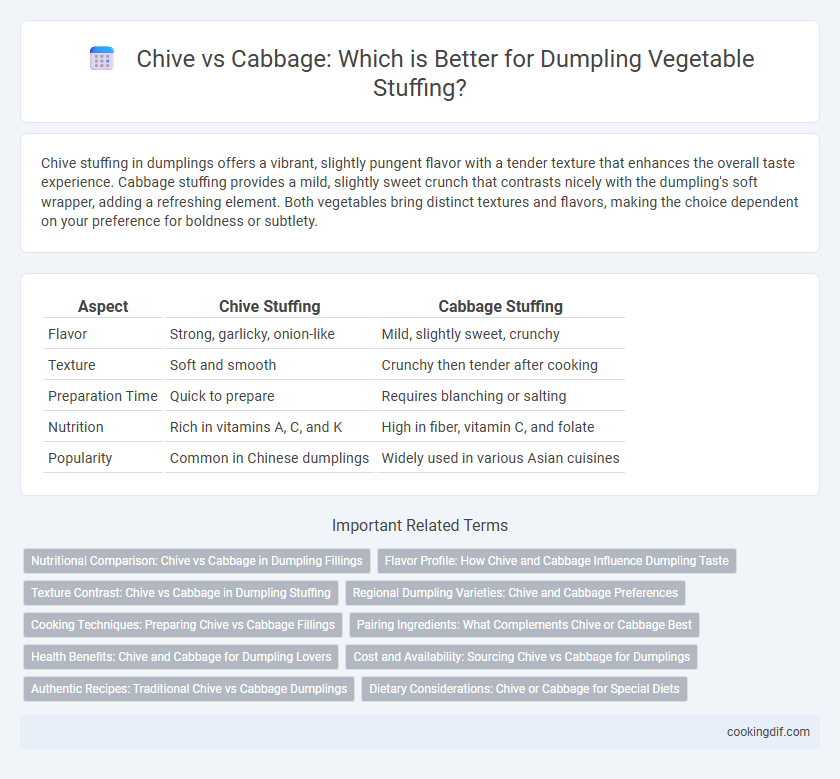 Chive vs Cabbage: Which is Better for Dumpling Vegetable Stuffing?

Chive stuffing in dumplings offers a vibrant, slightly pungent flavor with a tender texture that enhances the overall taste experience. Cabbage stuffing provides a mild, slightly sweet crunch that contrasts nicely with the dumpling's soft wrapper, adding a refreshing element. Both vegetables bring distinct textures and flavors, making the choice dependent on your preference for boldness or subtlety.

| Aspect | Chive Stuffing | Cabbage Stuffing |
|---|---|---|
| Flavor | Strong, garlicky, onion-like | Mild, slightly sweet, crunchy |
| Texture | Soft and smooth | Crunchy then tender after cooking |
| Preparation Time | Quick to prepare | Requires blanching or salting |
| Nutrition | Rich in vitamins A, C, and K | High in fiber, vitamin C, and folate |
| Popularity | Common in Chinese dumplings | Widely used in various Asian cuisines |

Important Related Terms

Nutritional Comparison: Chive vs Cabbage in Dumpling Fillings
Flavor Profile: How Chive and Cabbage Influence Dumpling Taste
Texture Contrast: Chive vs Cabbage in Dumpling Stuffing
Regional Dumpling Varieties: Chive and Cabbage Preferences
Cooking Techniques: Preparing Chive vs Cabbage Fillings
Pairing Ingredients: What Complements Chive or Cabbage Best
Health Benefits: Chive and Cabbage for Dumpling Lovers
Cost and Availability: Sourcing Chive vs Cabbage for Dumplings
Authentic Recipes: Traditional Chive vs Cabbage Dumplings
Dietary Considerations: Chive or Cabbage for Special Diets

cookingdif.com