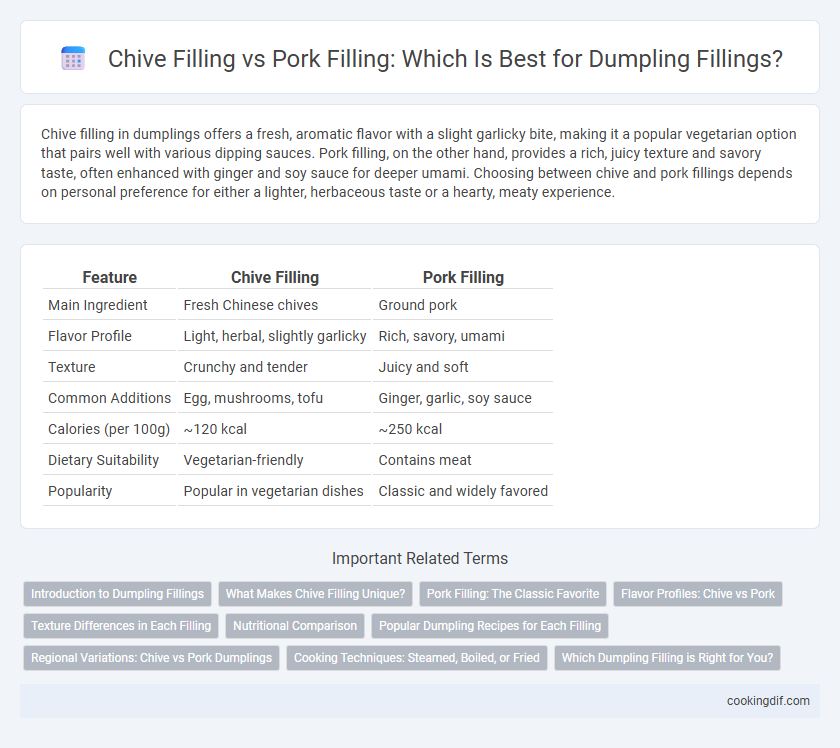 Chive Filling vs Pork Filling: Which Is Best for Dumpling Fillings?

Chive filling in dumplings offers a fresh, aromatic flavor with a slight garlicky bite, making it a popular vegetarian option that pairs well with various dipping sauces. Pork filling, on the other hand, provides a rich, juicy texture and savory taste, often enhanced with ginger and soy sauce for deeper umami. Choosing between chive and pork fillings depends on personal preference for either a lighter, herbaceous taste or a hearty, meaty experience.

| Feature | Chive Filling | Pork Filling |
|---|---|---|
| Main Ingredient | Fresh Chinese chives | Ground pork |
| Flavor Profile | Light, herbal, slightly garlicky | Rich, savory, umami |
| Texture | Crunchy and tender | Juicy and soft |
| Common Additions | Egg, mushrooms, tofu | Ginger, garlic, soy sauce |
| Calories (per 100g) | ~120 kcal | ~250 kcal |
| Dietary Suitability | Vegetarian-friendly | Contains meat |
| Popularity | Popular in vegetarian dishes | Classic and widely favored |

Important Related Terms

Introduction to Dumpling Fillings
What Makes Chive Filling Unique?
Pork Filling: The Classic Favorite
Flavor Profiles: Chive vs Pork
Texture Differences in Each Filling
Nutritional Comparison
Popular Dumpling Recipes for Each Filling
Regional Variations: Chive vs Pork Dumplings
Cooking Techniques: Steamed, Boiled, or Fried
Which Dumpling Filling is Right for You?

cookingdif.com