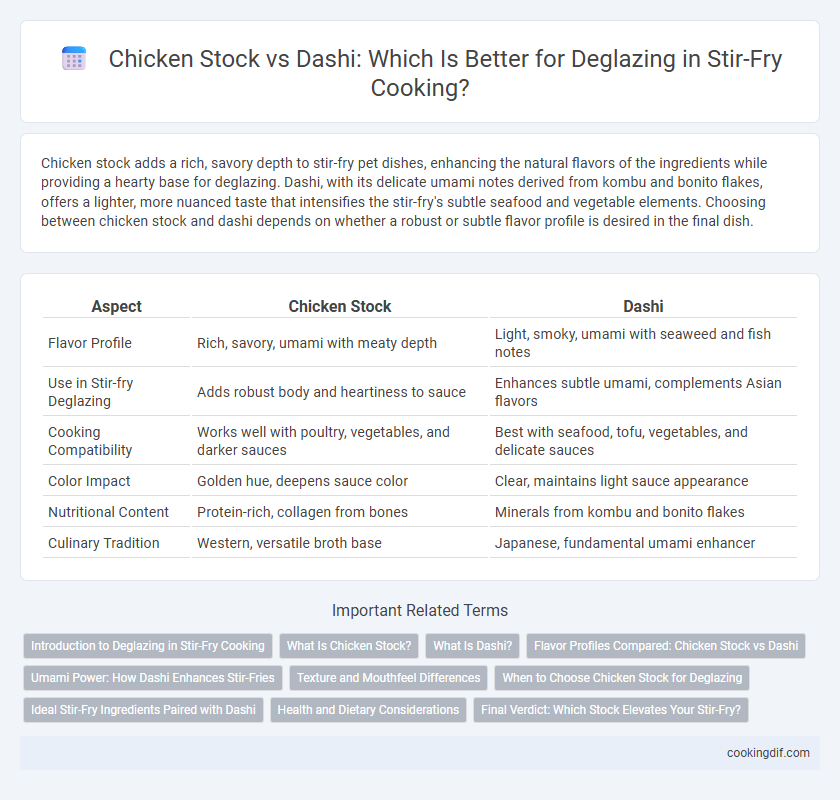 Chicken Stock vs Dashi: Which Is Better for Deglazing in Stir-Fry Cooking?

Chicken stock adds a rich, savory depth to stir-fry pet dishes, enhancing the natural flavors of the ingredients while providing a hearty base for deglazing. Dashi, with its delicate umami notes derived from kombu and bonito flakes, offers a lighter, more nuanced taste that intensifies the stir-fry's subtle seafood and vegetable elements. Choosing between chicken stock and dashi depends on whether a robust or subtle flavor profile is desired in the final dish.

| Aspect | Chicken Stock | Dashi |
|---|---|---|
| Flavor Profile | Rich, savory, umami with meaty depth | Light, smoky, umami with seaweed and fish notes |
| Use in Stir-fry Deglazing | Adds robust body and heartiness to sauce | Enhances subtle umami, complements Asian flavors |
| Cooking Compatibility | Works well with poultry, vegetables, and darker sauces | Best with seafood, tofu, vegetables, and delicate sauces |
| Color Impact | Golden hue, deepens sauce color | Clear, maintains light sauce appearance |
| Nutritional Content | Protein-rich, collagen from bones | Minerals from kombu and bonito flakes |
| Culinary Tradition | Western, versatile broth base | Japanese, fundamental umami enhancer |

Important Related Terms

Introduction to Deglazing in Stir-Fry Cooking
What Is Chicken Stock?
What Is Dashi?
Flavor Profiles Compared: Chicken Stock vs Dashi
Umami Power: How Dashi Enhances Stir-Fries
Texture and Mouthfeel Differences
When to Choose Chicken Stock for Deglazing
Ideal Stir-Fry Ingredients Paired with Dashi
Health and Dietary Considerations
Final Verdict: Which Stock Elevates Your Stir-Fry?

cookingdif.com