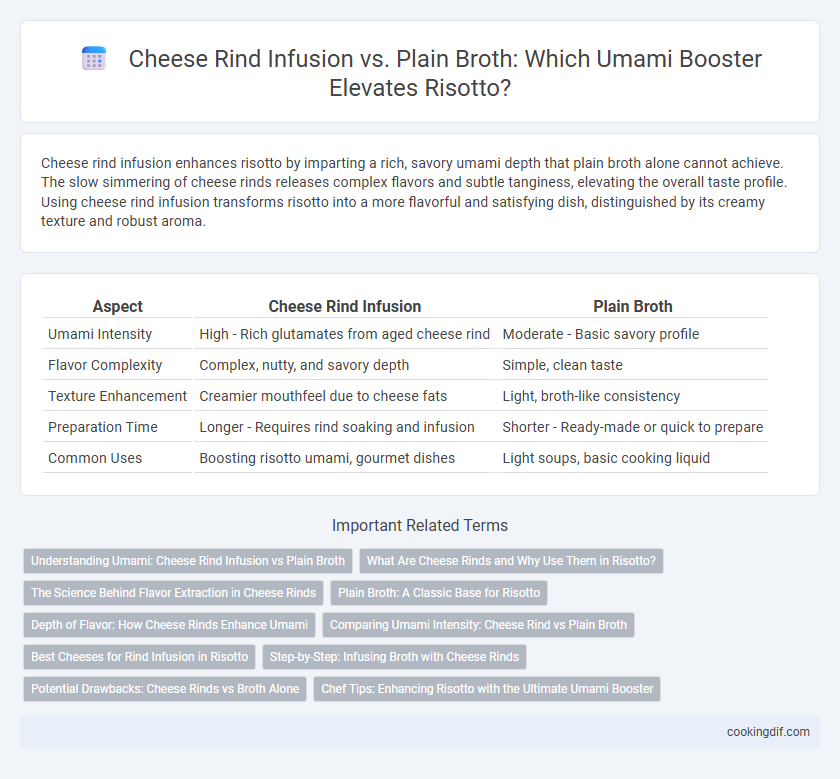 Cheese Rind Infusion vs. Plain Broth: Which Umami Booster Elevates Risotto?

Cheese rind infusion enhances risotto by imparting a rich, savory umami depth that plain broth alone cannot achieve. The slow simmering of cheese rinds releases complex flavors and subtle tanginess, elevating the overall taste profile. Using cheese rind infusion transforms risotto into a more flavorful and satisfying dish, distinguished by its creamy texture and robust aroma.

| Aspect | Cheese Rind Infusion | Plain Broth |
|---|---|---|
| Umami Intensity | High - Rich glutamates from aged cheese rind | Moderate - Basic savory profile |
| Flavor Complexity | Complex, nutty, and savory depth | Simple, clean taste |
| Texture Enhancement | Creamier mouthfeel due to cheese fats | Light, broth-like consistency |
| Preparation Time | Longer - Requires rind soaking and infusion | Shorter - Ready-made or quick to prepare |
| Common Uses | Boosting risotto umami, gourmet dishes | Light soups, basic cooking liquid |

Important Related Terms

Understanding Umami: Cheese Rind Infusion vs Plain Broth
What Are Cheese Rinds and Why Use Them in Risotto?
The Science Behind Flavor Extraction in Cheese Rinds
Plain Broth: A Classic Base for Risotto
Depth of Flavor: How Cheese Rinds Enhance Umami
Comparing Umami Intensity: Cheese Rind vs Plain Broth
Best Cheeses for Rind Infusion in Risotto
Step-by-Step: Infusing Broth with Cheese Rinds
Potential Drawbacks: Cheese Rinds vs Broth Alone
Chef Tips: Enhancing Risotto with the Ultimate Umami Booster

cookingdif.com