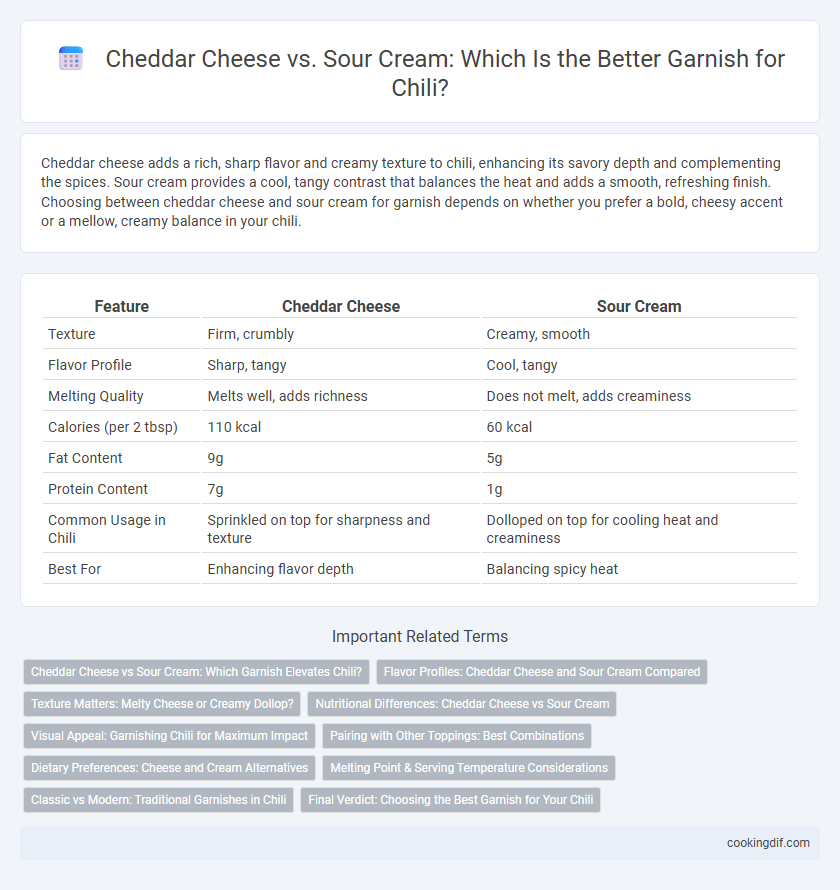 Cheddar Cheese vs. Sour Cream: Which Is the Better Garnish for Chili?

Cheddar cheese adds a rich, sharp flavor and creamy texture to chili, enhancing its savory depth and complementing the spices. Sour cream provides a cool, tangy contrast that balances the heat and adds a smooth, refreshing finish. Choosing between cheddar cheese and sour cream for garnish depends on whether you prefer a bold, cheesy accent or a mellow, creamy balance in your chili.

| Feature | Cheddar Cheese | Sour Cream |
|---|---|---|
| Texture | Firm, crumbly | Creamy, smooth |
| Flavor Profile | Sharp, tangy | Cool, tangy |
| Melting Quality | Melts well, adds richness | Does not melt, adds creaminess |
| Calories (per 2 tbsp) | 110 kcal | 60 kcal |
| Fat Content | 9g | 5g |
| Protein Content | 7g | 1g |
| Common Usage in Chili | Sprinkled on top for sharpness and texture | Dolloped on top for cooling heat and creaminess |
| Best For | Enhancing flavor depth | Balancing spicy heat |

Important Related Terms

Cheddar Cheese vs Sour Cream: Which Garnish Elevates Chili?
Flavor Profiles: Cheddar Cheese and Sour Cream Compared
Texture Matters: Melty Cheese or Creamy Dollop?
Nutritional Differences: Cheddar Cheese vs Sour Cream
Visual Appeal: Garnishing Chili for Maximum Impact
Pairing with Other Toppings: Best Combinations
Dietary Preferences: Cheese and Cream Alternatives
Melting Point & Serving Temperature Considerations
Classic vs Modern: Traditional Garnishes in Chili
Final Verdict: Choosing the Best Garnish for Your Chili

cookingdif.com