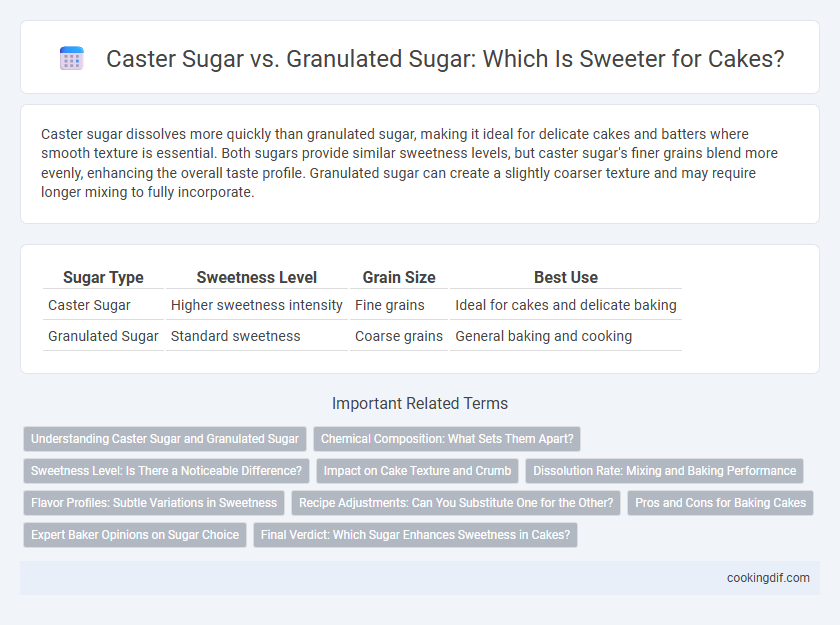 Caster Sugar vs. Granulated Sugar: Which Is Sweeter for Cakes?

Caster sugar dissolves more quickly than granulated sugar, making it ideal for delicate cakes and batters where smooth texture is essential. Both sugars provide similar sweetness levels, but caster sugar's finer grains blend more evenly, enhancing the overall taste profile. Granulated sugar can create a slightly coarser texture and may require longer mixing to fully incorporate.

| Sugar Type | Sweetness Level | Grain Size | Best Use |
|---|---|---|---|
| Caster Sugar | Higher sweetness intensity | Fine grains | Ideal for cakes and delicate baking |
| Granulated Sugar | Standard sweetness | Coarse grains | General baking and cooking |

Important Related Terms

Understanding Caster Sugar and Granulated Sugar
Chemical Composition: What Sets Them Apart?
Sweetness Level: Is There a Noticeable Difference?
Impact on Cake Texture and Crumb
Dissolution Rate: Mixing and Baking Performance
Flavor Profiles: Subtle Variations in Sweetness
Recipe Adjustments: Can You Substitute One for the Other?
Pros and Cons for Baking Cakes
Expert Baker Opinions on Sugar Choice
Final Verdict: Which Sugar Enhances Sweetness in Cakes?

cookingdif.com