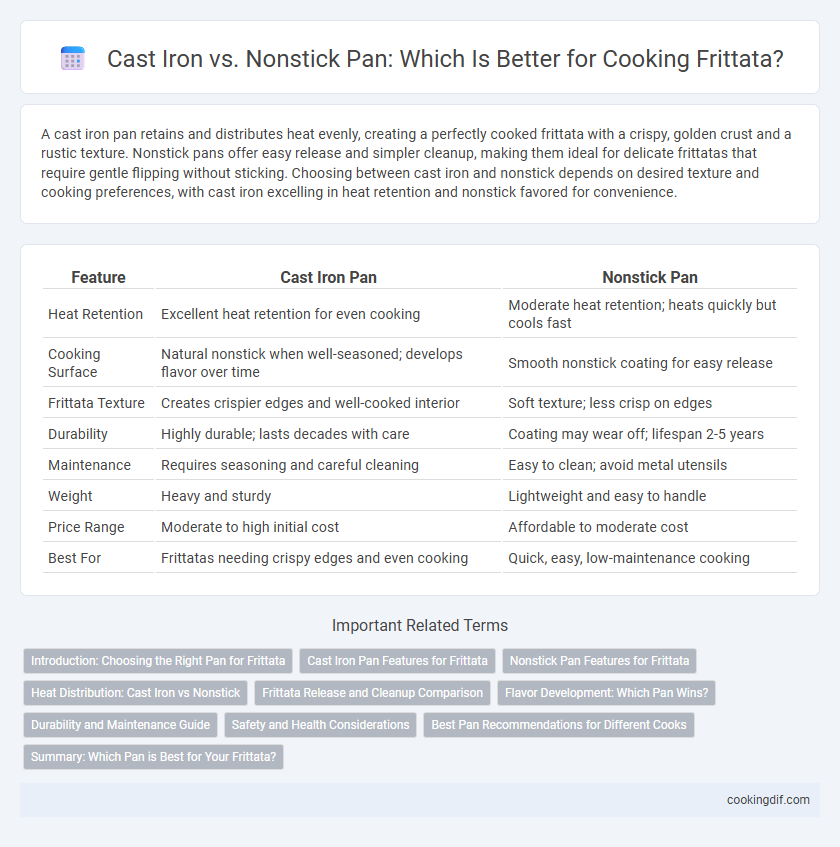 Cast Iron vs. Nonstick Pan: Which Is Better for Cooking Frittata?

A cast iron pan retains and distributes heat evenly, creating a perfectly cooked frittata with a crispy, golden crust and a rustic texture. Nonstick pans offer easy release and simpler cleanup, making them ideal for delicate frittatas that require gentle flipping without sticking. Choosing between cast iron and nonstick depends on desired texture and cooking preferences, with cast iron excelling in heat retention and nonstick favored for convenience.

| Feature | Cast Iron Pan | Nonstick Pan |
|---|---|---|
| Heat Retention | Excellent heat retention for even cooking | Moderate heat retention; heats quickly but cools fast |
| Cooking Surface | Natural nonstick when well-seasoned; develops flavor over time | Smooth nonstick coating for easy release |
| Frittata Texture | Creates crispier edges and well-cooked interior | Soft texture; less crisp on edges |
| Durability | Highly durable; lasts decades with care | Coating may wear off; lifespan 2-5 years |
| Maintenance | Requires seasoning and careful cleaning | Easy to clean; avoid metal utensils |
| Weight | Heavy and sturdy | Lightweight and easy to handle |
| Price Range | Moderate to high initial cost | Affordable to moderate cost |
| Best For | Frittatas needing crispy edges and even cooking | Quick, easy, low-maintenance cooking |

Important Related Terms

Introduction: Choosing the Right Pan for Frittata
Cast Iron Pan Features for Frittata
Nonstick Pan Features for Frittata
Heat Distribution: Cast Iron vs Nonstick
Frittata Release and Cleanup Comparison
Flavor Development: Which Pan Wins?
Durability and Maintenance Guide
Safety and Health Considerations
Best Pan Recommendations for Different Cooks
Summary: Which Pan is Best for Your Frittata?

cookingdif.com