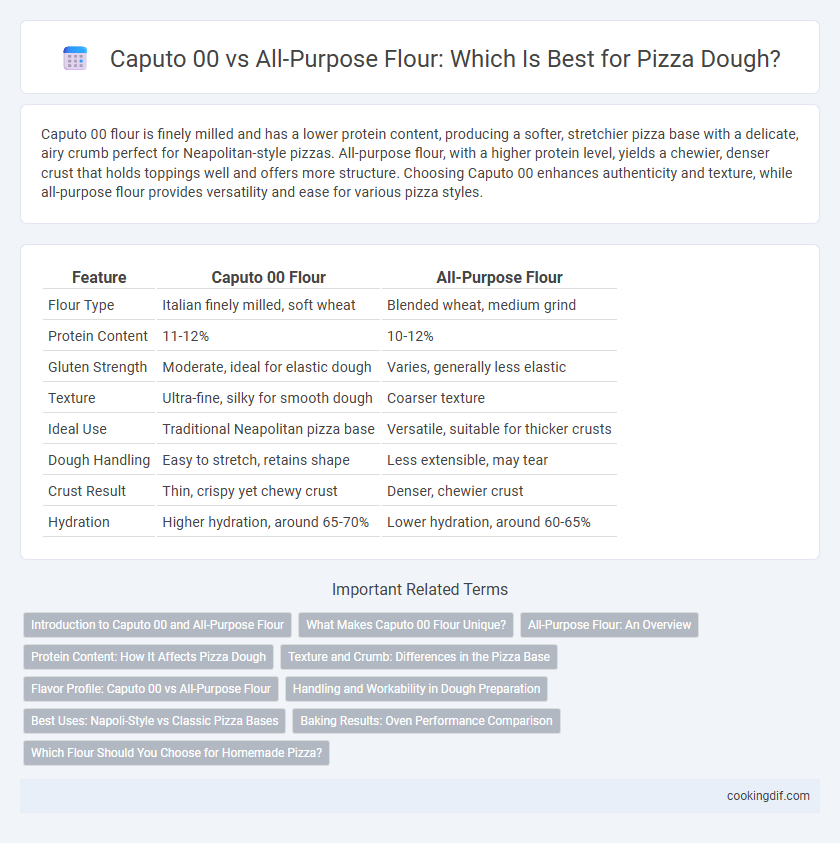 Caputo 00 vs All-Purpose Flour: Which Is Best for Pizza Dough?

Caputo 00 flour is finely milled and has a lower protein content, producing a softer, stretchier pizza base with a delicate, airy crumb perfect for Neapolitan-style pizzas. All-purpose flour, with a higher protein level, yields a chewier, denser crust that holds toppings well and offers more structure. Choosing Caputo 00 enhances authenticity and texture, while all-purpose flour provides versatility and ease for various pizza styles.

| Feature | Caputo 00 Flour | All-Purpose Flour |
|---|---|---|
| Flour Type | Italian finely milled, soft wheat | Blended wheat, medium grind |
| Protein Content | 11-12% | 10-12% |
| Gluten Strength | Moderate, ideal for elastic dough | Varies, generally less elastic |
| Texture | Ultra-fine, silky for smooth dough | Coarser texture |
| Ideal Use | Traditional Neapolitan pizza base | Versatile, suitable for thicker crusts |
| Dough Handling | Easy to stretch, retains shape | Less extensible, may tear |
| Crust Result | Thin, crispy yet chewy crust | Denser, chewier crust |
| Hydration | Higher hydration, around 65-70% | Lower hydration, around 60-65% |

Important Related Terms

Introduction to Caputo 00 and All-Purpose Flour
What Makes Caputo 00 Flour Unique?
All-Purpose Flour: An Overview
Protein Content: How It Affects Pizza Dough
Texture and Crumb: Differences in the Pizza Base
Flavor Profile: Caputo 00 vs All-Purpose Flour
Handling and Workability in Dough Preparation
Best Uses: Napoli-Style vs Classic Pizza Bases
Baking Results: Oven Performance Comparison
Which Flour Should You Choose for Homemade Pizza?

cookingdif.com