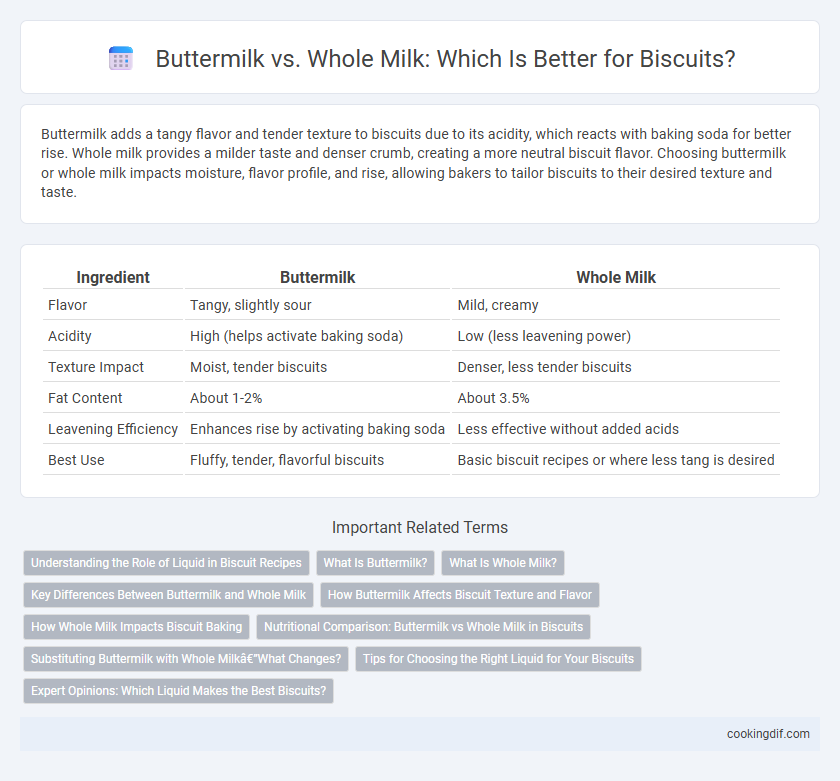 Buttermilk vs. Whole Milk: Which Is Better for Biscuits?

Buttermilk adds a tangy flavor and tender texture to biscuits due to its acidity, which reacts with baking soda for better rise. Whole milk provides a milder taste and denser crumb, creating a more neutral biscuit flavor. Choosing buttermilk or whole milk impacts moisture, flavor profile, and rise, allowing bakers to tailor biscuits to their desired texture and taste.

| Ingredient | Buttermilk | Whole Milk |
|---|---|---|
| Flavor | Tangy, slightly sour | Mild, creamy |
| Acidity | High (helps activate baking soda) | Low (less leavening power) |
| Texture Impact | Moist, tender biscuits | Denser, less tender biscuits |
| Fat Content | About 1-2% | About 3.5% |
| Leavening Efficiency | Enhances rise by activating baking soda | Less effective without added acids |
| Best Use | Fluffy, tender, flavorful biscuits | Basic biscuit recipes or where less tang is desired |

Important Related Terms

Understanding the Role of Liquid in Biscuit Recipes
What Is Buttermilk?
What Is Whole Milk?
Key Differences Between Buttermilk and Whole Milk
How Buttermilk Affects Biscuit Texture and Flavor
How Whole Milk Impacts Biscuit Baking
Nutritional Comparison: Buttermilk vs Whole Milk in Biscuits
Substituting Buttermilk with Whole Milkâ€"What Changes?
Tips for Choosing the Right Liquid for Your Biscuits
Expert Opinions: Which Liquid Makes the Best Biscuits?

cookingdif.com