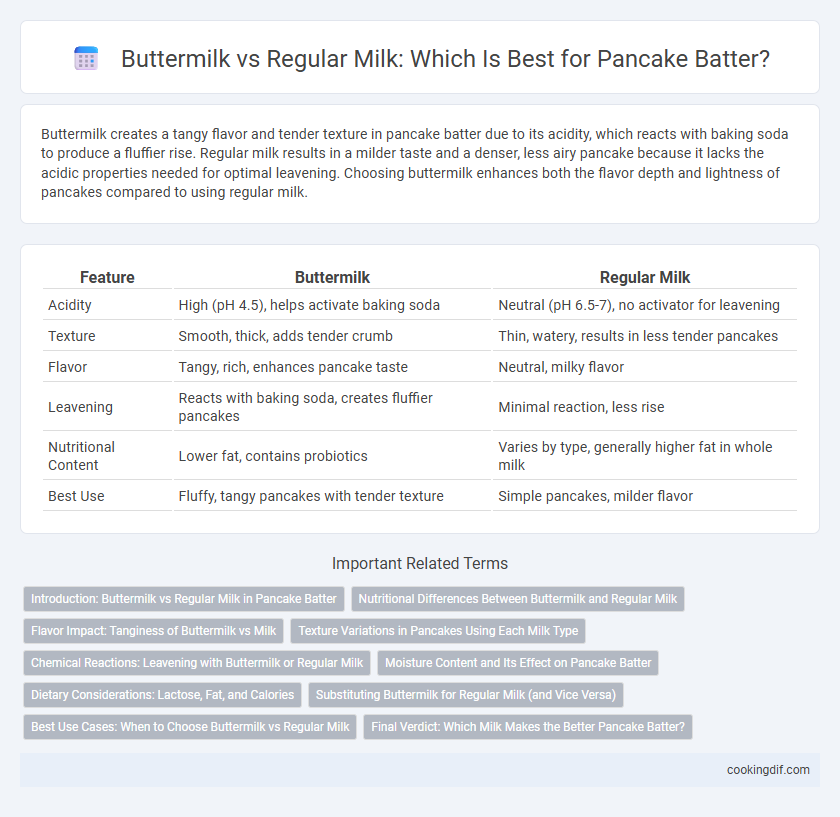 Buttermilk vs Regular Milk: Which Is Best for Pancake Batter?

Buttermilk creates a tangy flavor and tender texture in pancake batter due to its acidity, which reacts with baking soda to produce a fluffier rise. Regular milk results in a milder taste and a denser, less airy pancake because it lacks the acidic properties needed for optimal leavening. Choosing buttermilk enhances both the flavor depth and lightness of pancakes compared to using regular milk.

| Feature | Buttermilk | Regular Milk |
|---|---|---|
| Acidity | High (pH 4.5), helps activate baking soda | Neutral (pH 6.5-7), no activator for leavening |
| Texture | Smooth, thick, adds tender crumb | Thin, watery, results in less tender pancakes |
| Flavor | Tangy, rich, enhances pancake taste | Neutral, milky flavor |
| Leavening | Reacts with baking soda, creates fluffier pancakes | Minimal reaction, less rise |
| Nutritional Content | Lower fat, contains probiotics | Varies by type, generally higher fat in whole milk |
| Best Use | Fluffy, tangy pancakes with tender texture | Simple pancakes, milder flavor |

Important Related Terms

Introduction: Buttermilk vs Regular Milk in Pancake Batter
Nutritional Differences Between Buttermilk and Regular Milk
Flavor Impact: Tanginess of Buttermilk vs Milk
Texture Variations in Pancakes Using Each Milk Type
Chemical Reactions: Leavening with Buttermilk or Regular Milk
Moisture Content and Its Effect on Pancake Batter
Dietary Considerations: Lactose, Fat, and Calories
Substituting Buttermilk for Regular Milk (and Vice Versa)
Best Use Cases: When to Choose Buttermilk vs Regular Milk
Final Verdict: Which Milk Makes the Better Pancake Batter?

cookingdif.com