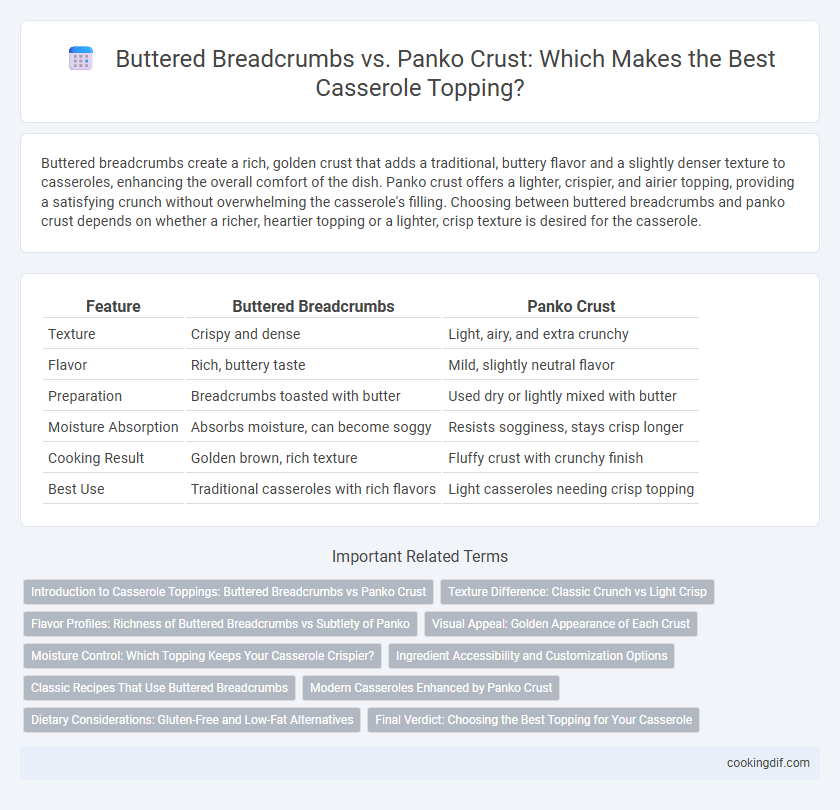 Buttered Breadcrumbs vs. Panko Crust: Which Makes the Best Casserole Topping?

Buttered breadcrumbs create a rich, golden crust that adds a traditional, buttery flavor and a slightly denser texture to casseroles, enhancing the overall comfort of the dish. Panko crust offers a lighter, crispier, and airier topping, providing a satisfying crunch without overwhelming the casserole's filling. Choosing between buttered breadcrumbs and panko crust depends on whether a richer, heartier topping or a lighter, crisp texture is desired for the casserole.

| Feature | Buttered Breadcrumbs | Panko Crust |
|---|---|---|
| Texture | Crispy and dense | Light, airy, and extra crunchy |
| Flavor | Rich, buttery taste | Mild, slightly neutral flavor |
| Preparation | Breadcrumbs toasted with butter | Used dry or lightly mixed with butter |
| Moisture Absorption | Absorbs moisture, can become soggy | Resists sogginess, stays crisp longer |
| Cooking Result | Golden brown, rich texture | Fluffy crust with crunchy finish |
| Best Use | Traditional casseroles with rich flavors | Light casseroles needing crisp topping |

Important Related Terms

Introduction to Casserole Toppings: Buttered Breadcrumbs vs Panko Crust
Texture Difference: Classic Crunch vs Light Crisp
Flavor Profiles: Richness of Buttered Breadcrumbs vs Subtlety of Panko
Visual Appeal: Golden Appearance of Each Crust
Moisture Control: Which Topping Keeps Your Casserole Crispier?
Ingredient Accessibility and Customization Options
Classic Recipes That Use Buttered Breadcrumbs
Modern Casseroles Enhanced by Panko Crust
Dietary Considerations: Gluten-Free and Low-Fat Alternatives
Final Verdict: Choosing the Best Topping for Your Casserole

cookingdif.com