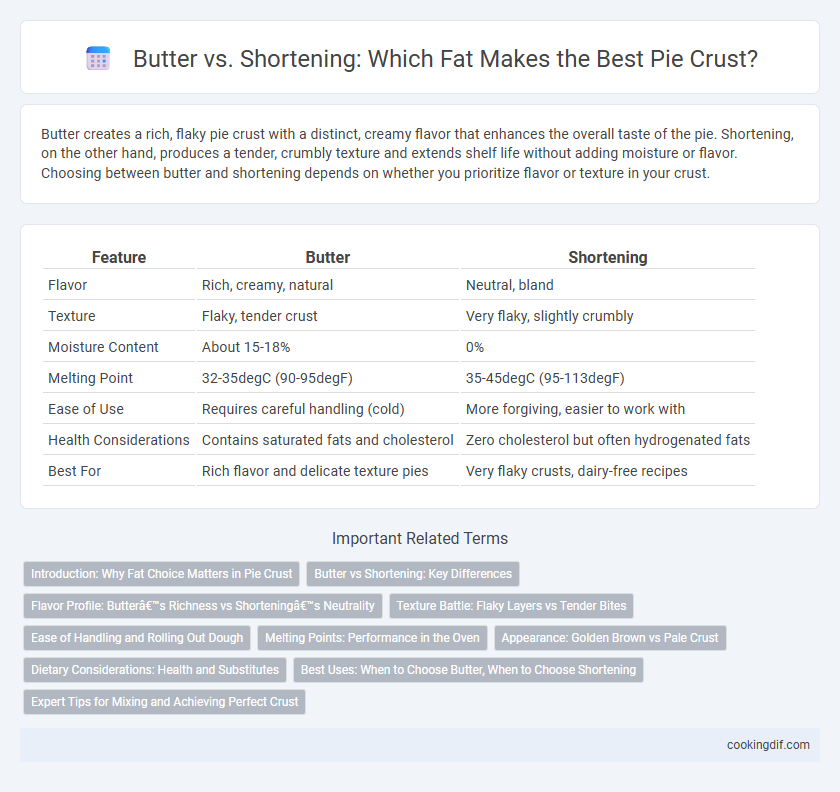 Butter vs. Shortening: Which Fat Makes the Best Pie Crust?

Butter creates a rich, flaky pie crust with a distinct, creamy flavor that enhances the overall taste of the pie. Shortening, on the other hand, produces a tender, crumbly texture and extends shelf life without adding moisture or flavor. Choosing between butter and shortening depends on whether you prioritize flavor or texture in your crust.

| Feature | Butter | Shortening |
|---|---|---|
| Flavor | Rich, creamy, natural | Neutral, bland |
| Texture | Flaky, tender crust | Very flaky, slightly crumbly |
| Moisture Content | About 15-18% | 0% |
| Melting Point | 32-35degC (90-95degF) | 35-45degC (95-113degF) |
| Ease of Use | Requires careful handling (cold) | More forgiving, easier to work with |
| Health Considerations | Contains saturated fats and cholesterol | Zero cholesterol but often hydrogenated fats |
| Best For | Rich flavor and delicate texture pies | Very flaky crusts, dairy-free recipes |

Important Related Terms

Introduction: Why Fat Choice Matters in Pie Crust
Butter vs Shortening: Key Differences
Flavor Profile: Butterâ€™s Richness vs Shorteningâ€™s Neutrality
Texture Battle: Flaky Layers vs Tender Bites
Ease of Handling and Rolling Out Dough
Melting Points: Performance in the Oven
Appearance: Golden Brown vs Pale Crust
Dietary Considerations: Health and Substitutes
Best Uses: When to Choose Butter, When to Choose Shortening
Expert Tips for Mixing and Achieving Perfect Crust

cookingdif.com