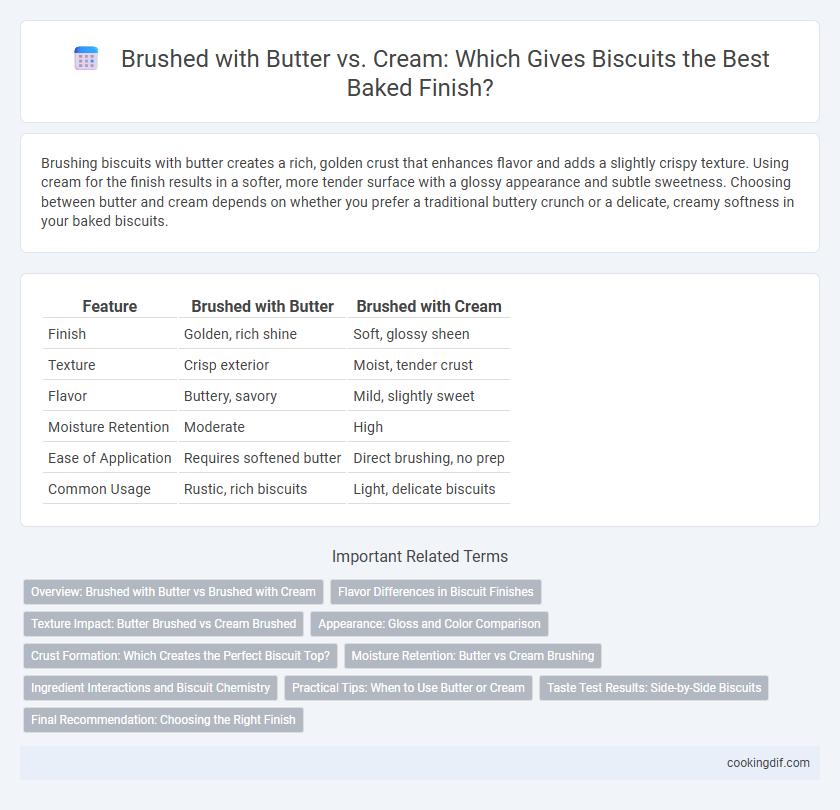 Brushed with Butter vs. Cream: Which Gives Biscuits the Best Baked Finish?

Brushing biscuits with butter creates a rich, golden crust that enhances flavor and adds a slightly crispy texture. Using cream for the finish results in a softer, more tender surface with a glossy appearance and subtle sweetness. Choosing between butter and cream depends on whether you prefer a traditional buttery crunch or a delicate, creamy softness in your baked biscuits.

| Feature | Brushed with Butter | Brushed with Cream |
|---|---|---|
| Finish | Golden, rich shine | Soft, glossy sheen |
| Texture | Crisp exterior | Moist, tender crust |
| Flavor | Buttery, savory | Mild, slightly sweet |
| Moisture Retention | Moderate | High |
| Ease of Application | Requires softened butter | Direct brushing, no prep |
| Common Usage | Rustic, rich biscuits | Light, delicate biscuits |

Important Related Terms

Overview: Brushed with Butter vs Brushed with Cream

Flavor Differences in Biscuit Finishes

Texture Impact: Butter Brushed vs Cream Brushed

Appearance: Gloss and Color Comparison

Crust Formation: Which Creates the Perfect Biscuit Top?

Moisture Retention: Butter vs Cream Brushing

Ingredient Interactions and Biscuit Chemistry

Practical Tips: When to Use Butter or Cream

Taste Test Results: Side-by-Side Biscuits

Final Recommendation: Choosing the Right Finish

cookingdif.com